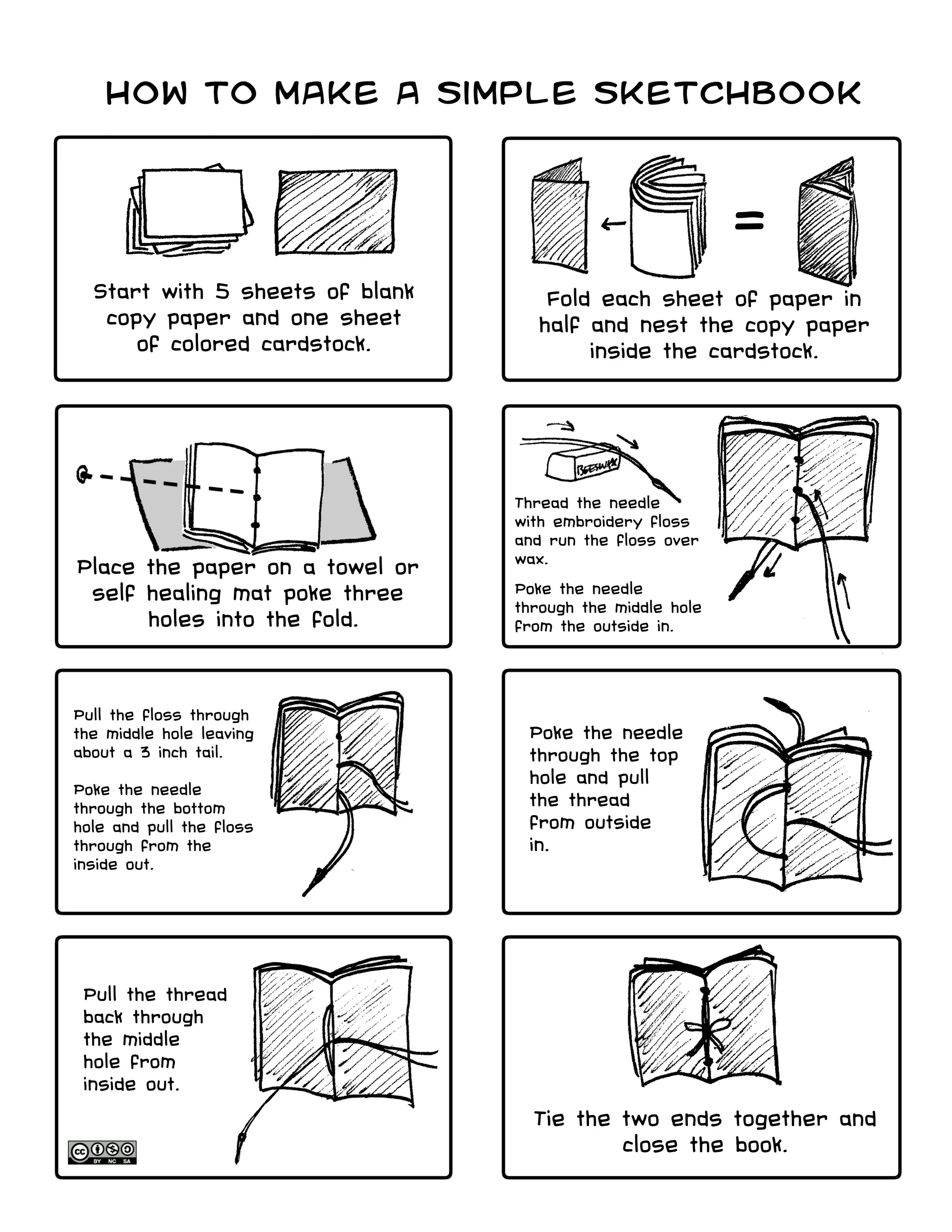 HOW TO MAKE A SIMPLE SKETCHBOOK

Start with 5 sheets of blank copy paper and one sheet of colored cardstock.

=

Fold each sheet of paper in half and nest the copy paper inside the cardstock.

Place the paper on a towel or self healing mat poke three holes into the fold.

BEESWAX

Thread the needle with embroidery floss and run the floss over wax.

Poke the needle through the middle hole from the outside in.

Pull the floss through the middle hole leaving about a 3 inch tail.

Poke the needle through the bottom hole and pull the floss through from the inside out.

Poke the needle through the top hole and pull the thread from outside in.

Pull the thread back through the middle hole from inside out.

cc BY NC SA

Tie the two ends together and close the book.