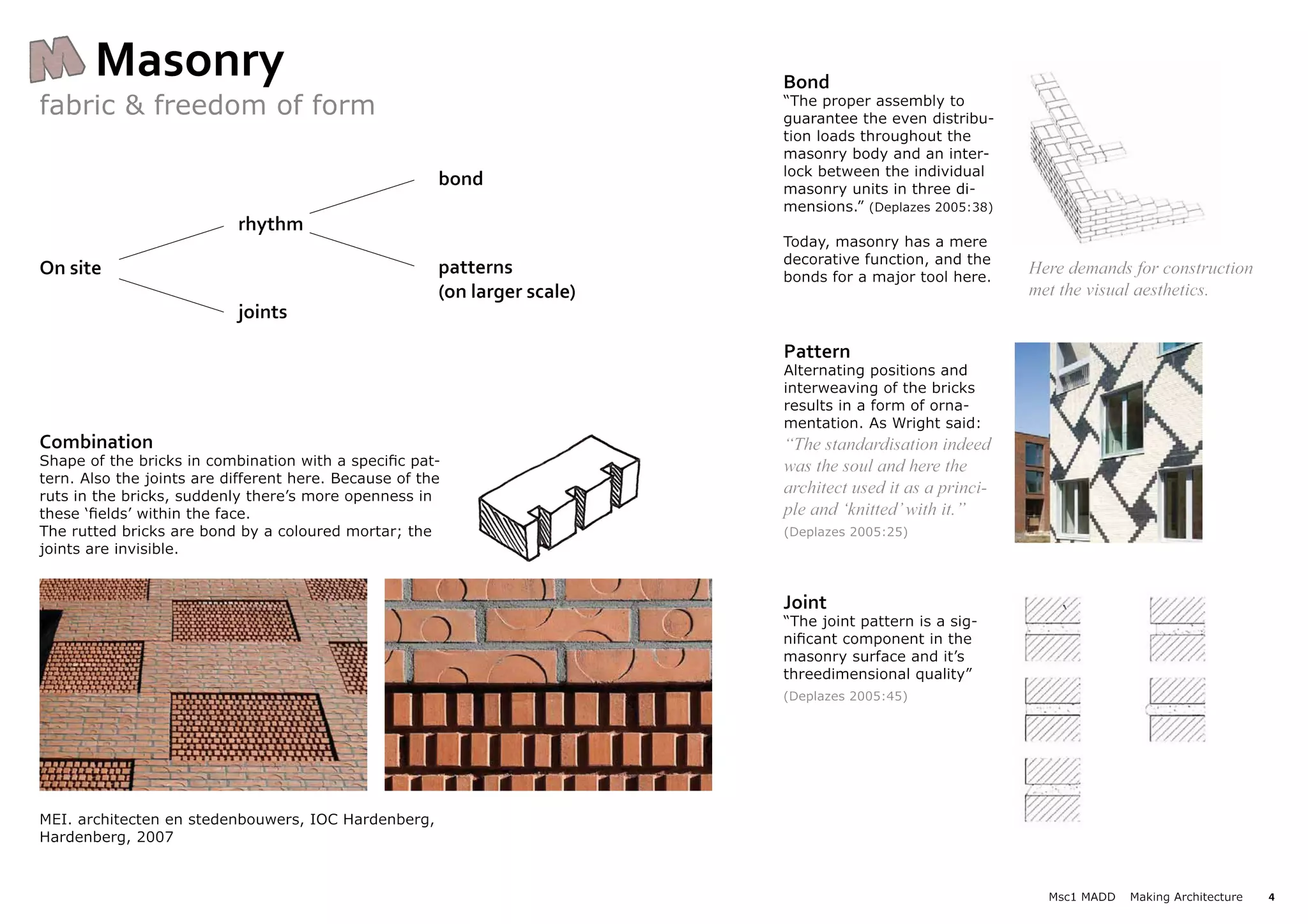 M Masonry
fabric & freedom of form

On site

rhythm

joints

bond

patterns
(on larger scale)

Combination
Shape of the bricks in combination with a specific pattern. Also the joints are different here. Because of the ruts in the bricks, suddenly there's more openness in these 'fields' within the face.
The rutted bricks are bond by a coloured mortar; the joints are invisible.

MEI. architecten en stedenbouwers, IOC Hardenberg, Hardenberg, 2007

Bond
"The proper assembly to guarantee the even distribution loads throughout the masonry body and an interlock between the individual masonry units in three dimensions." (Deplazes 2005:38)

Today, masonry has a mere decorative function, and the bonds for a major tool here.

Here demands for construction met the visual aesthetics.

Pattern
Alternating positions and interweaving of the bricks results in a form of ornamentation. As Wright said:
"The standardisation indeed was the soul and here the architect used it as a principle and 'knitted' with it."
(Deplazes 2005:25)

Joint
"The joint pattern is a significant component in the masonry surface and it's threedimensional quality"
(Deplazes 2005:45)

Msc1 MADD Making Architecture 4