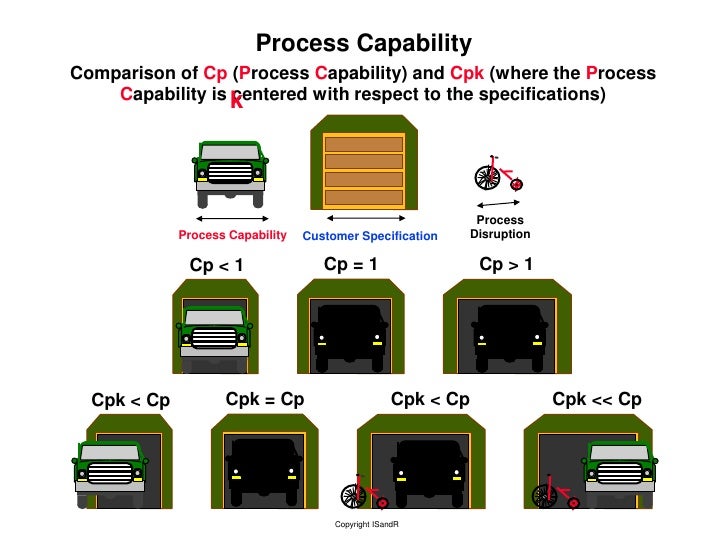 Process Capability

Comparison of Cp (Process Capability) and Cpk (where the Process Capability is kentered with respect to the specifications)

Process Capability

Customer Specification

Process Disruption

Cp < 1

Cp = 1

Cp > 1

Cpk < Cp

Cpk = Cp

Cpk < Cp

Cpk << Cp

Copyright ISandR