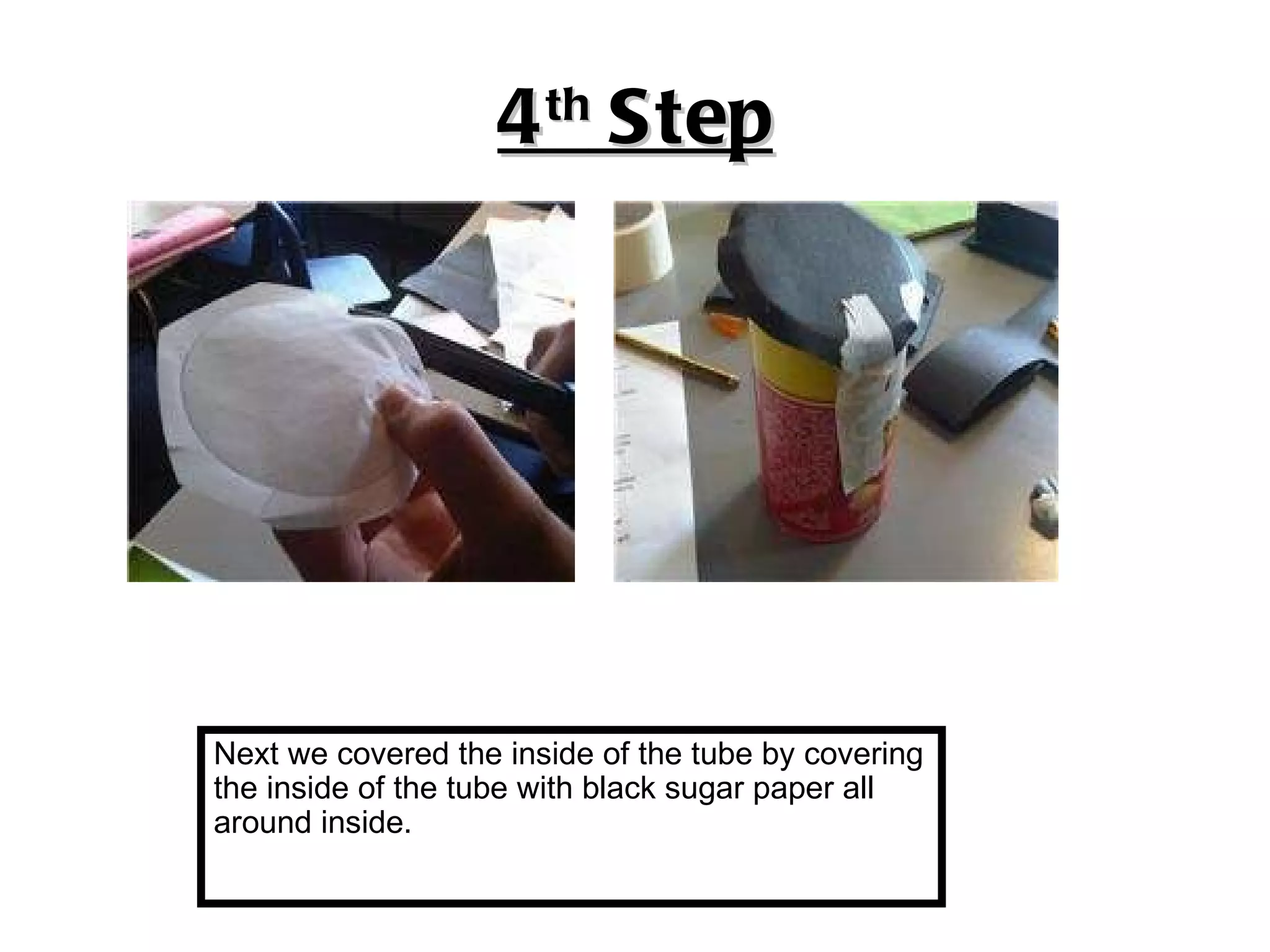 4th Step

Next we covered the inside of the tube by covering the inside of the tube with black sugar paper all around inside.