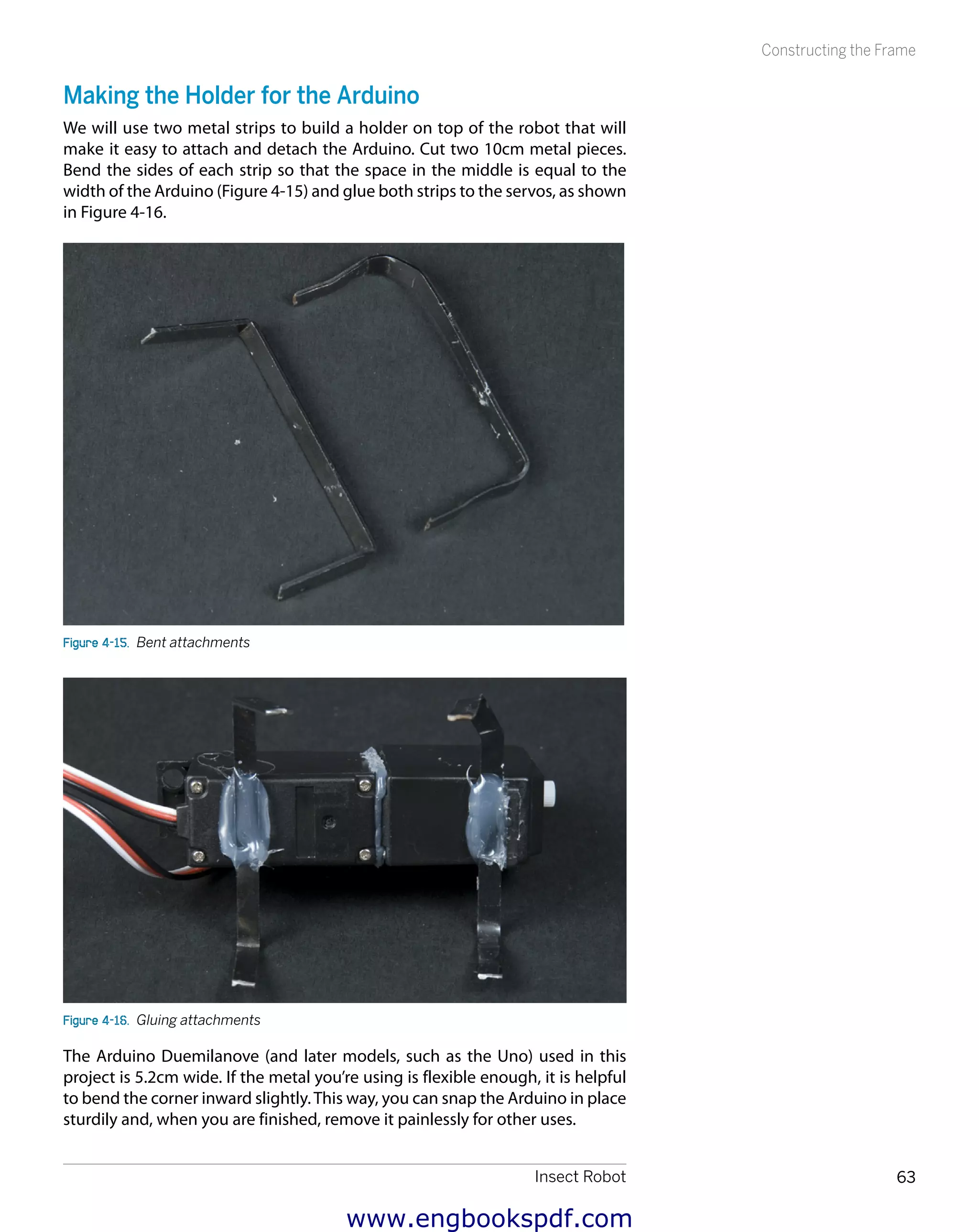 Constructing the Frame

Making the Holder for the Arduino

We will use two metal strips to build a holder on top of the robot that will make it easy to attach and detach the Arduino. Cut two 10cm metal pieces. Bend the sides of each strip so that the space in the middle is equal to the width of the Arduino (Figure 4-15) and glue both strips to the servos, as shown in Figure 4-16.

Figure 4-15. Bent attachments

Figure 4-16. Gluing attachments

The Arduino Duemilanove (and later models, such as the Uno) used in this project is 5.2cm wide. If the metal you're using is flexible enough, it is helpful to bend the corner inward slightly. This way, you can snap the Arduino in place sturdily and, when you are finished, remove it painlessly for other uses.

Insect Robot

63

www.engbookspdf.com