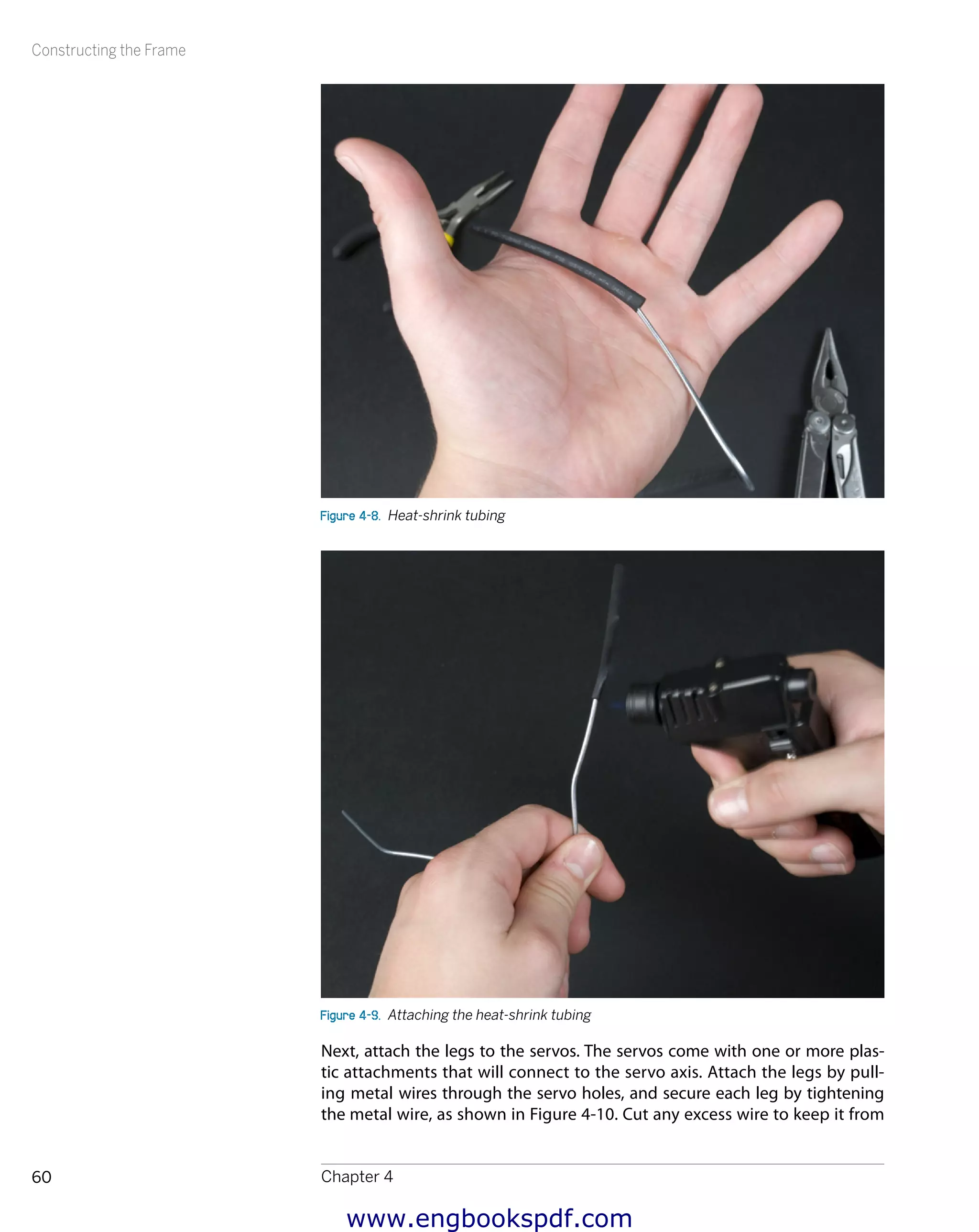 Constructing the Frame

Figure 4-8. Heat-shrink tubing

Figure 4-9. Attaching the heat-shrink tubing

Next, attach the legs to the servos. The servos come with one or more plastic attachments that will connect to the servo axis. Attach the legs by pulling metal wires through the servo holes, and secure each leg by tightening the metal wire, as shown in Figure 4-10. Cut any excess wire to keep it from

60

Chapter 4

www.engbookspdf.com