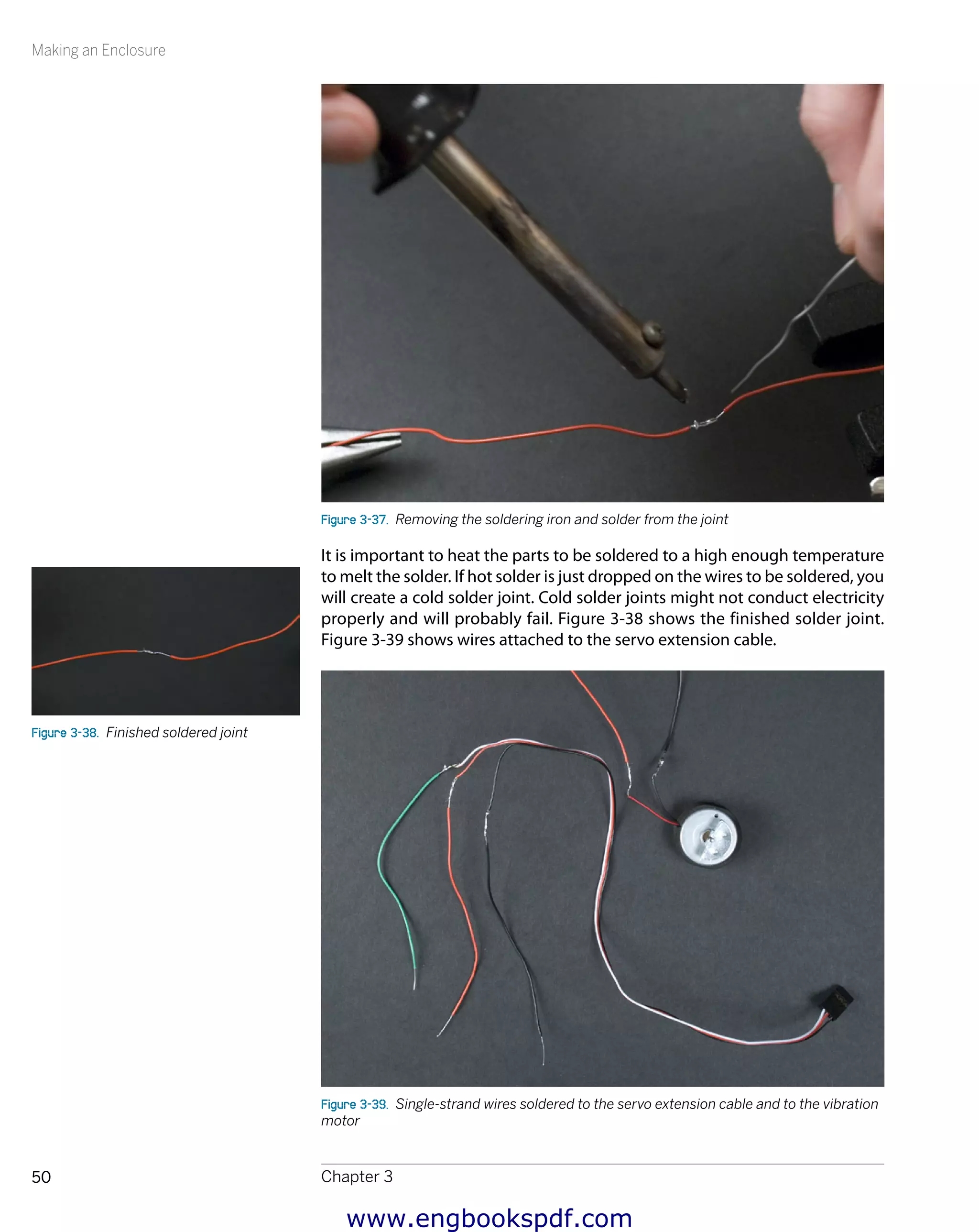 Making an Enclosure

Figure 3-37. Removing the soldering iron and solder from the joint

It is important to heat the parts to be soldered to a high enough temperature to melt the solder. If hot solder is just dropped on the wires to be soldered, you will create a cold solder joint. Cold solder joints might not conduct electricity properly and will probably fail. Figure 3-38 shows the finished solder joint. Figure 3-39 shows wires attached to the servo extension cable.

Figure 3-38. Finished soldered joint

Figure 3-39. Single-strand wires soldered to the servo extension cable and to the vibration motor

50

Chapter 3

www.engbookspdf.com