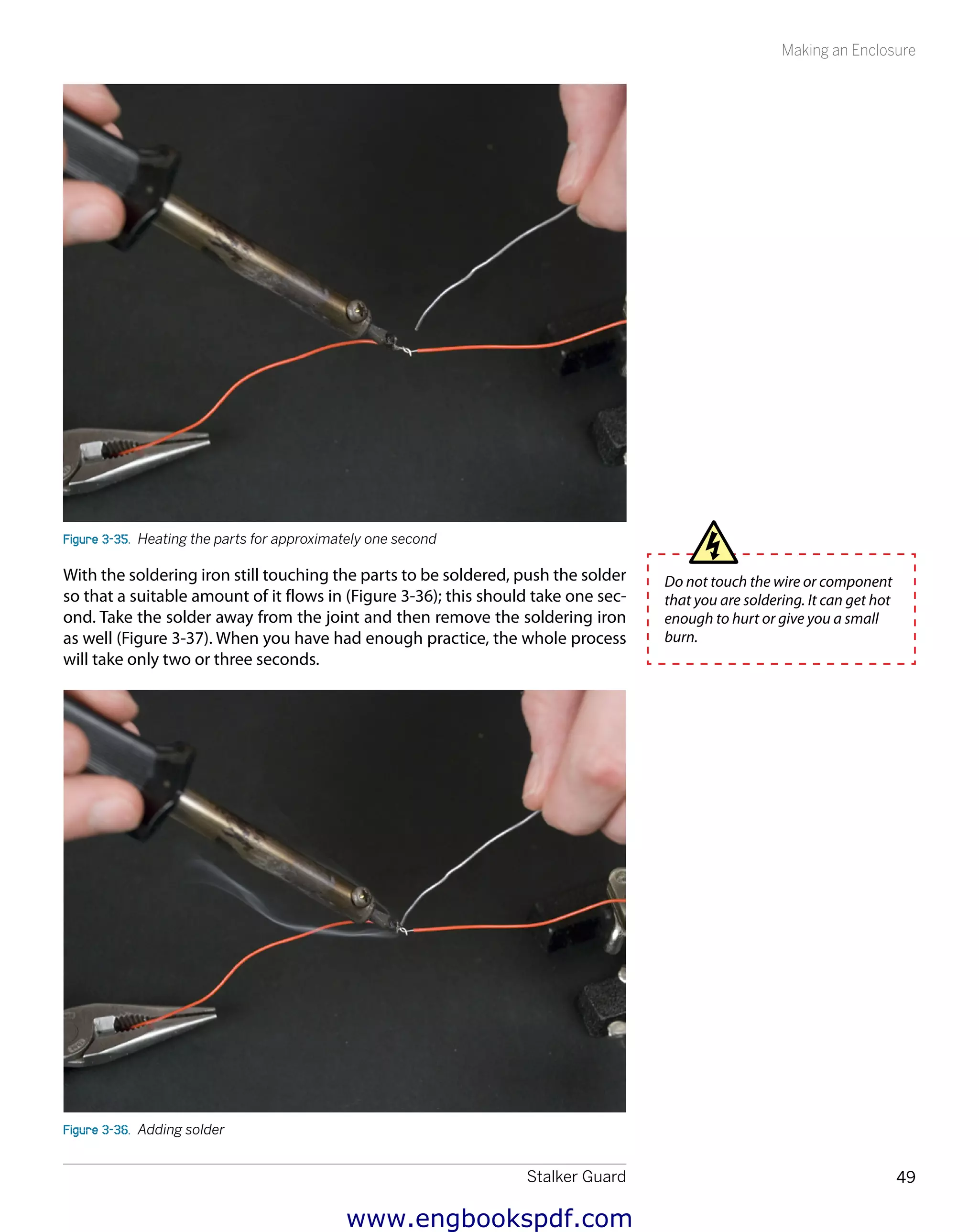 Making an Enclosure

Figure 3-35. Heating the parts for approximately one second

With the soldering iron still touching the parts to be soldered, push the solder so that a suitable amount of it flows in (Figure 3-36); this should take one second. Take the solder away from the joint and then remove the soldering iron as well (Figure 3-37). When you have had enough practice, the whole process will take only two or three seconds.

Do not touch the wire or component that you are soldering. It can get hot enough to hurt or give you a small burn.

Figure 3-36. Adding solder

Stalker Guard

49

www.engbookspdf.com