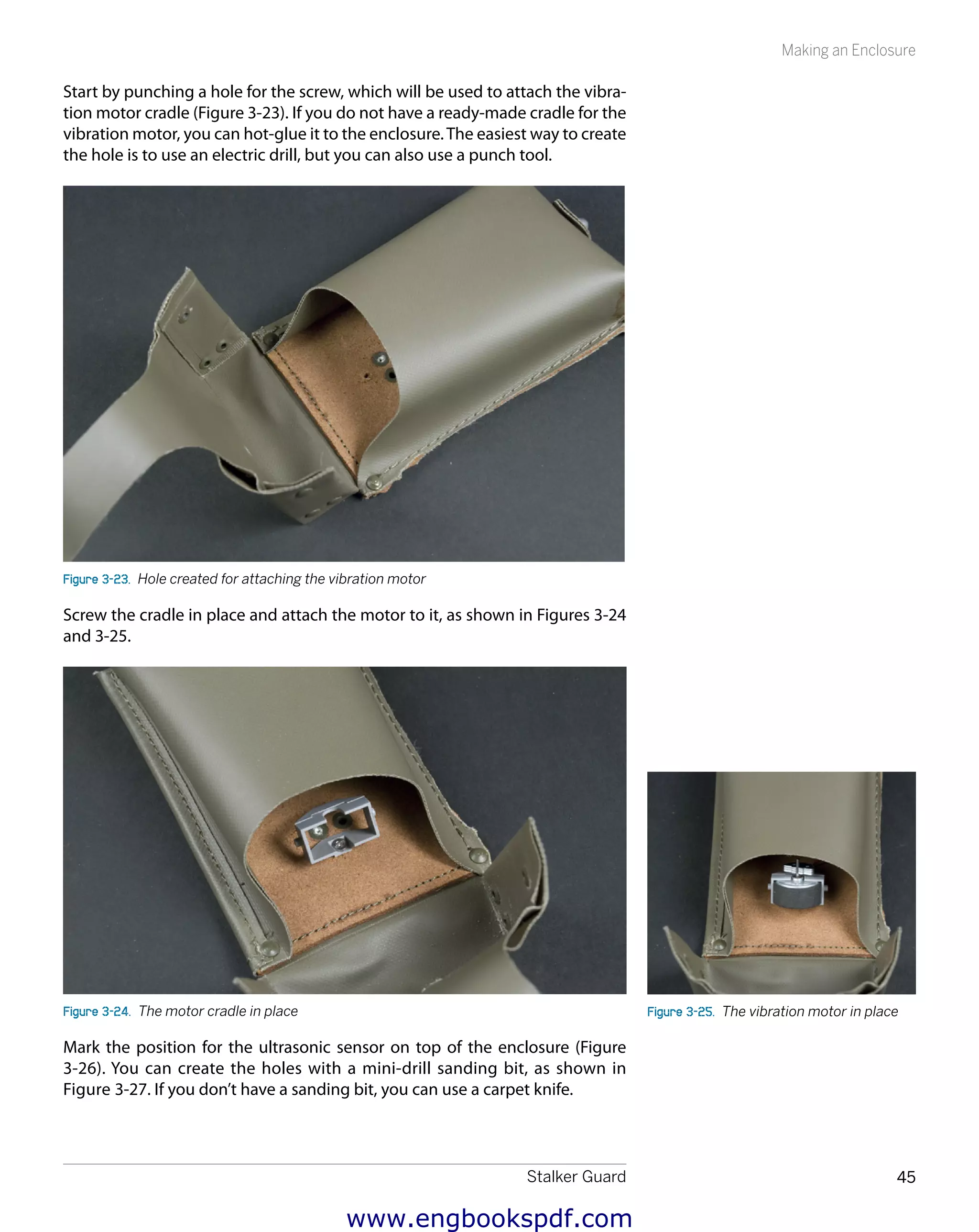 Making an Enclosure

Start by punching a hole for the screw, which will be used to attach the vibration motor cradle (Figure 3-23). If you do not have a ready-made cradle for the vibration motor, you can hot-glue it to the enclosure. The easiest way to create the hole is to use an electric drill, but you can also use a punch tool.

Figure 3-23. Hole created for attaching the vibration motor

Screw the cradle in place and attach the motor to it, as shown in Figures 3-24 and 3-25.

Figure 3-24. The motor cradle in place

Figure 3-25. The vibration motor in place

Mark the position for the ultrasonic sensor on top of the enclosure (Figure 3-26). You can create the holes with a mini-drill sanding bit, as shown in Figure 3-27. If you don't have a sanding bit, you can use a carpet knife.

Stalker Guard

45

www.engbookspdf.com