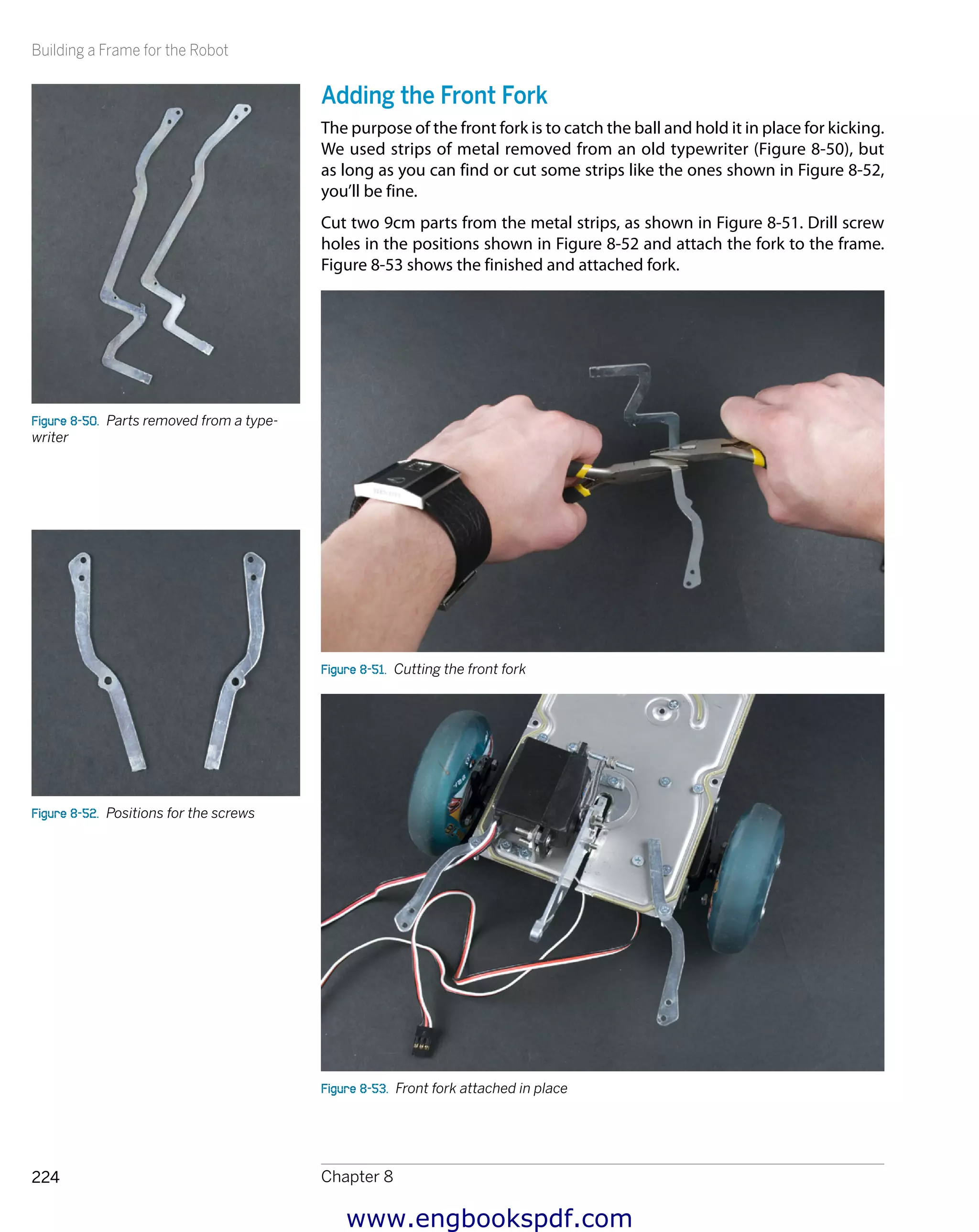 Building a Frame for the Robot

Figure 8-50. Parts removed from a typewriter

Figure 8-52. Positions for the screws

Adding the Front Fork

The purpose of the front fork is to catch the ball and hold it in place for kicking. We used strips of metal removed from an old typewriter (Figure 8-50), but as long as you can find or cut some strips like the ones shown in Figure 8-52, you'll be fine.

Cut two 9cm parts from the metal strips, as shown in Figure 8-51. Drill screw holes in the positions shown in Figure 8-52 and attach the fork to the frame. Figure 8-53 shows the finished and attached fork.

Figure 8-51. Cutting the front fork

Figure 8-53. Front fork attached in place

224

Chapter 8

www.engbookspdf.com