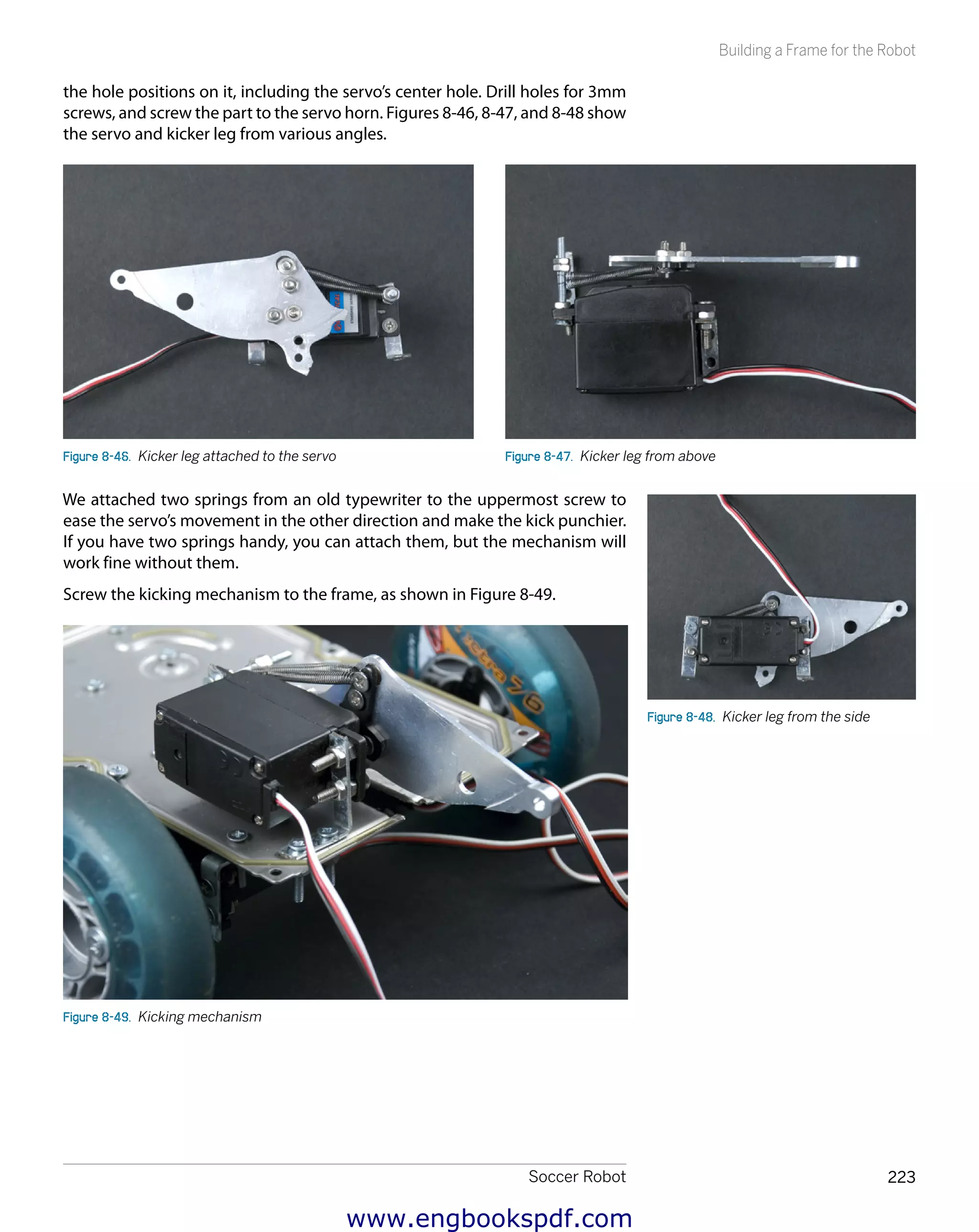 Building a Frame for the Robot

the hole positions on it, including the servo's center hole. Drill holes for 3mm screws, and screw the part to the servo horn. Figures 8-46, 8-47, and 8-48 show the servo and kicker leg from various angles.

Figure 8-46. Kicker leg attached to the servo

Figure 8-47. Kicker leg from above

We attached two springs from an old typewriter to the uppermost screw to ease the servo's movement in the other direction and make the kick punchier. If you have two springs handy, you can attach them, but the mechanism will work fine without them.

Screw the kicking mechanism to the frame, as shown in Figure 8-49.

Figure 8-48. Kicker leg from the side

Figure 8-49. Kicking mechanism

Soccer Robot 223

www.engbookspdf.com