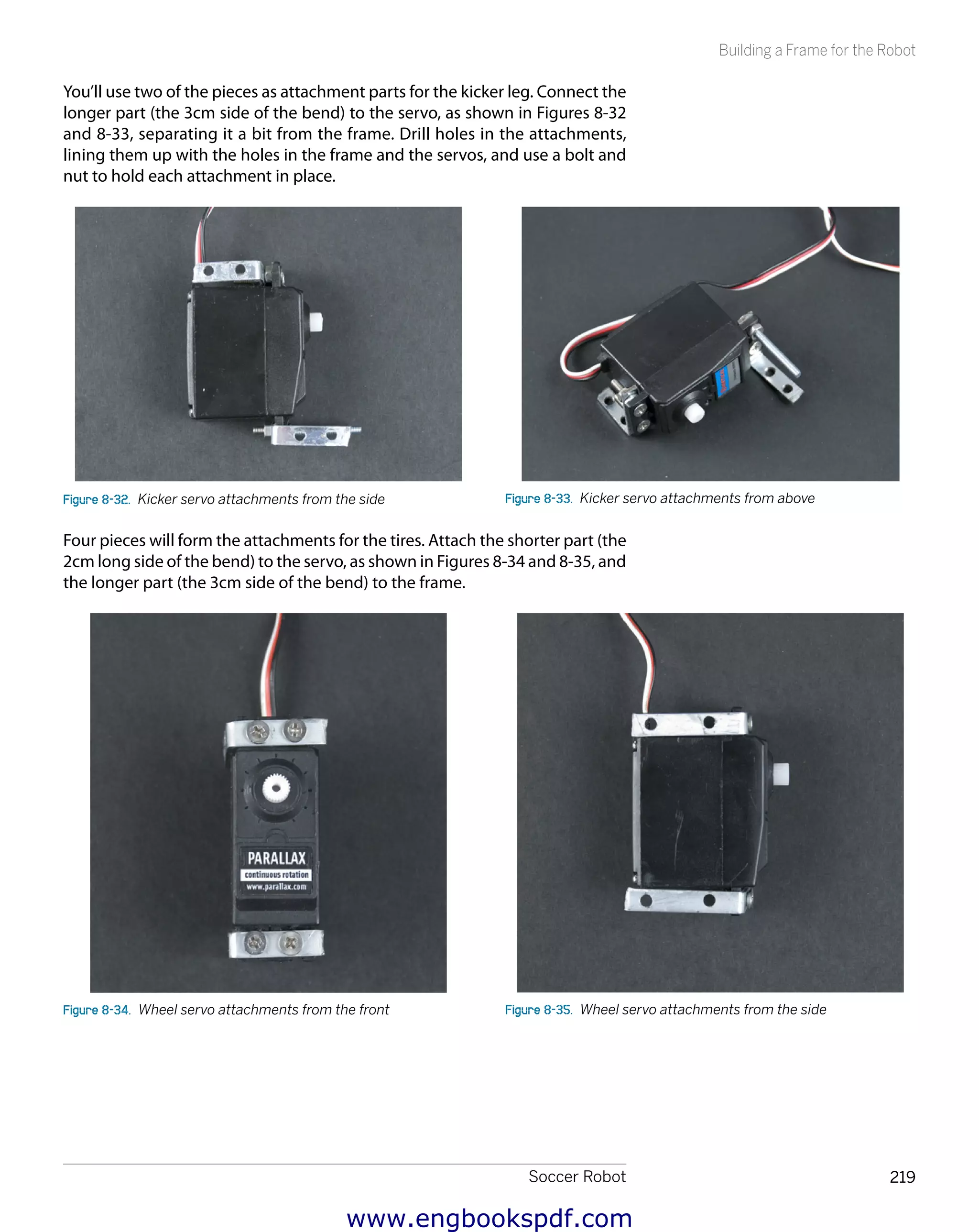 Building a Frame for the Robot

You'll use two of the pieces as attachment parts for the kicker leg. Connect the longer part (the 3cm side of the bend) to the servo, as shown in Figures 8-32 and 8-33, separating it a bit from the frame. Drill holes in the attachments, lining them up with the holes in the frame and the servos, and use a bolt and nut to hold each attachment in place.

Figure 8-32. Kicker servo attachments from the side

Figure 8-33. Kicker servo attachments from above

Four pieces will form the attachments for the tires. Attach the shorter part (the 2cm long side of the bend) to the servo, as shown in Figures 8-34 and 8-35, and the longer part (the 3cm side of the bend) to the frame.

PARALLAX
continuous rotation
www.parallax.com

Figure 8-34. Wheel servo attachments from the front

Figure 8-35. Wheel servo attachments from the side

Soccer Robot 219

www.engbookspdf.com