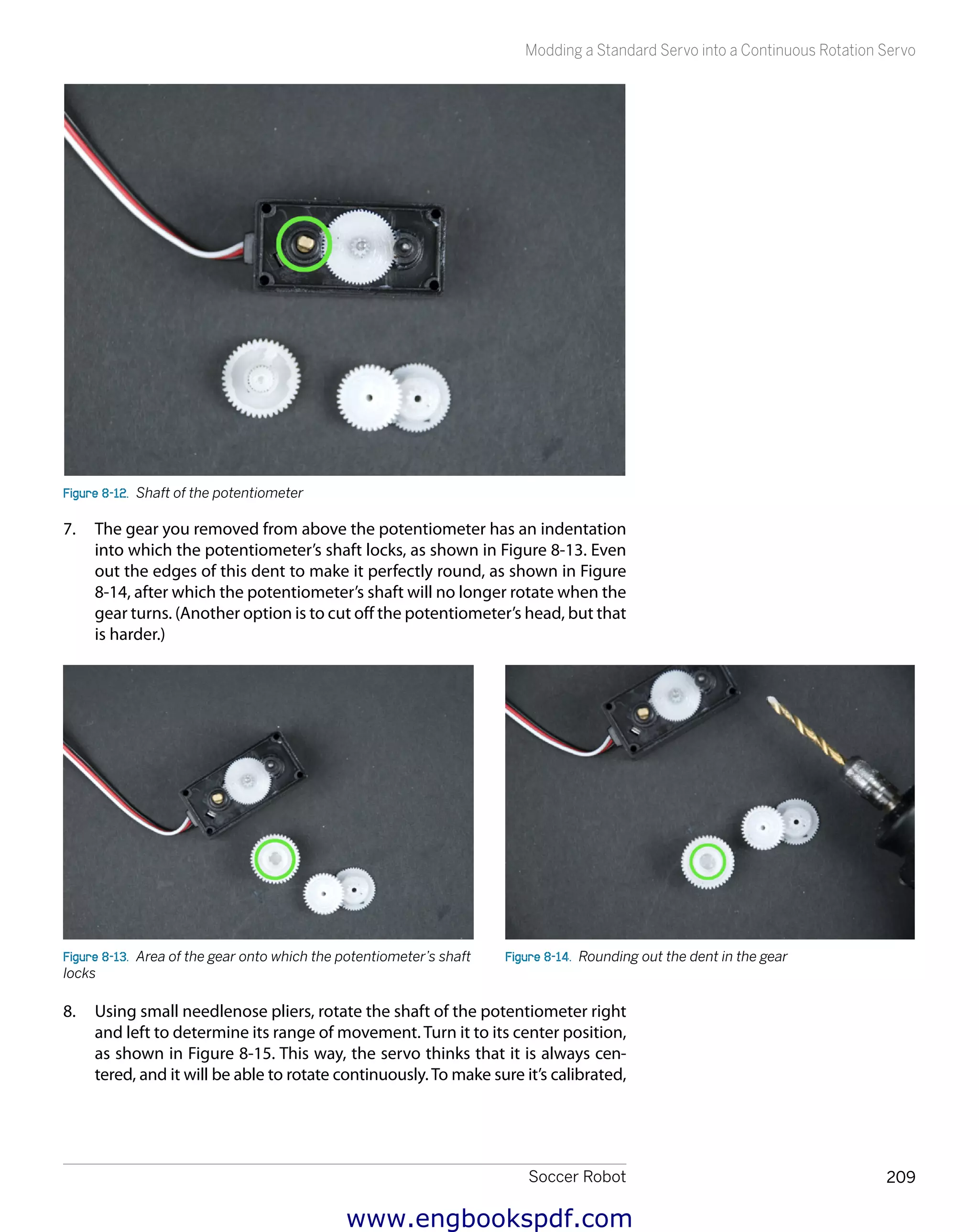 Modding a Standard Servo into a Continuous Rotation Servo

Figure 8-12. Shaft of the potentiometer

7. The gear you removed from above the potentiometer has an indentation into which the potentiometer's shaft locks, as shown in Figure 8-13. Even out the edges of this dent to make it perfectly round, as shown in Figure 8-14, after which the potentiometer's shaft will no longer rotate when the gear turns. (Another option is to cut off the potentiometer's head, but that is harder.)

Figure 8-13. Area of the gear onto which the potentiometer's shaft locks

Figure 8-14. Rounding out the dent in the gear

8. Using small needlenose pliers, rotate the shaft of the potentiometer right and left to determine its range of movement. Turn it to its center position, as shown in Figure 8-15. This way, the servo thinks that it is always centered, and it will be able to rotate continuously. To make sure it's calibrated,

Soccer Robot

209

www.engbookspdf.com