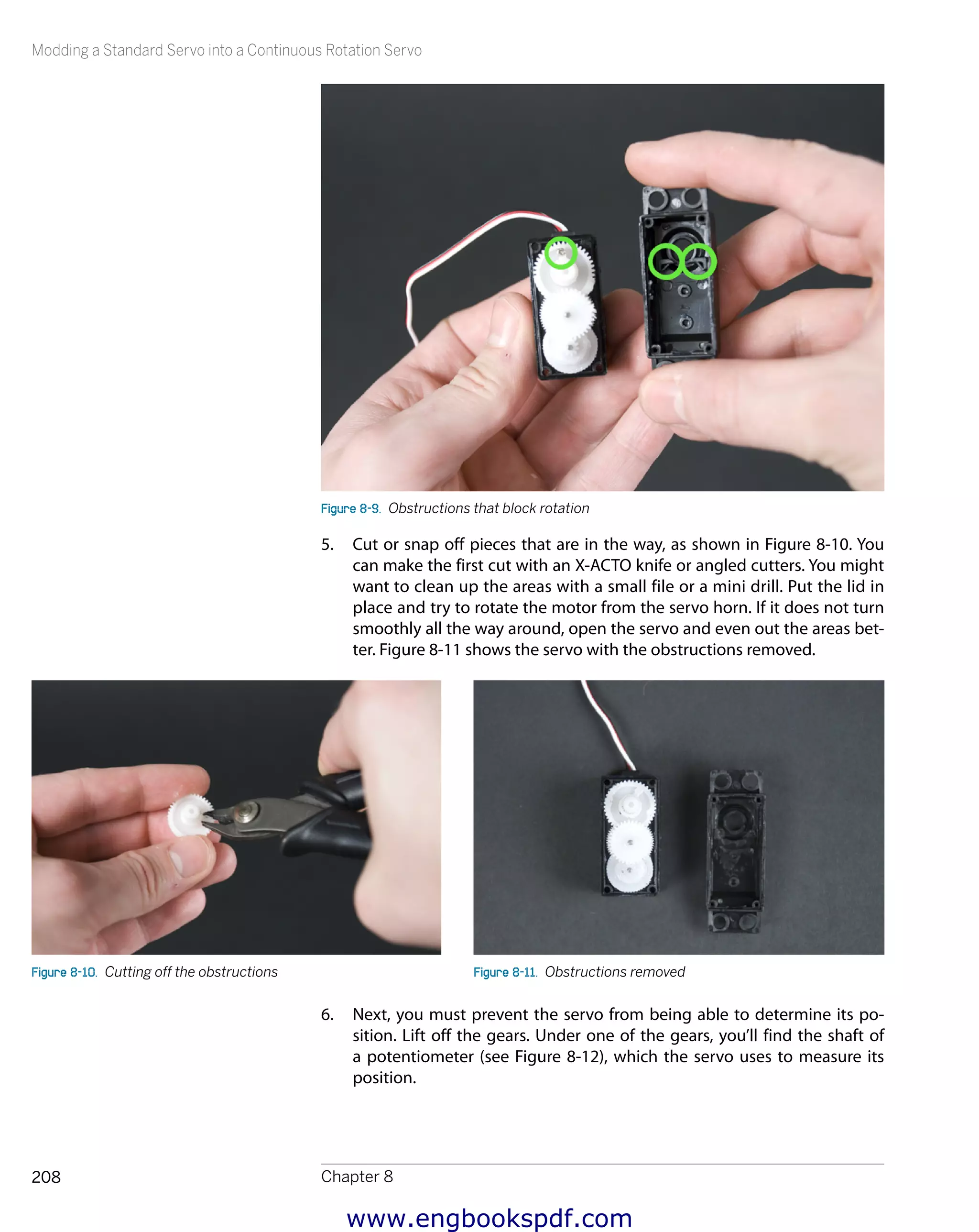 Modding a Standard Servo into a Continuous Rotation Servo

Figure 8-9. Obstructions that block rotation

5. Cut or snap off pieces that are in the way, as shown in Figure 8-10. You can make the first cut with an X-ACTO knife or angled cutters. You might want to clean up the areas with a small file or a mini drill. Put the lid in place and try to rotate the motor from the servo horn. If it does not turn smoothly all the way around, open the servo and even out the areas better. Figure 8-11 shows the servo with the obstructions removed.

Figure 8-10. Cutting off the obstructions

Figure 8-11. Obstructions removed

6. Next, you must prevent the servo from being able to determine its position. Lift off the gears. Under one of the gears, you'll find the shaft of a potentiometer (see Figure 8-12), which the servo uses to measure its position.

208

Chapter 8

www.engbookspdf.com