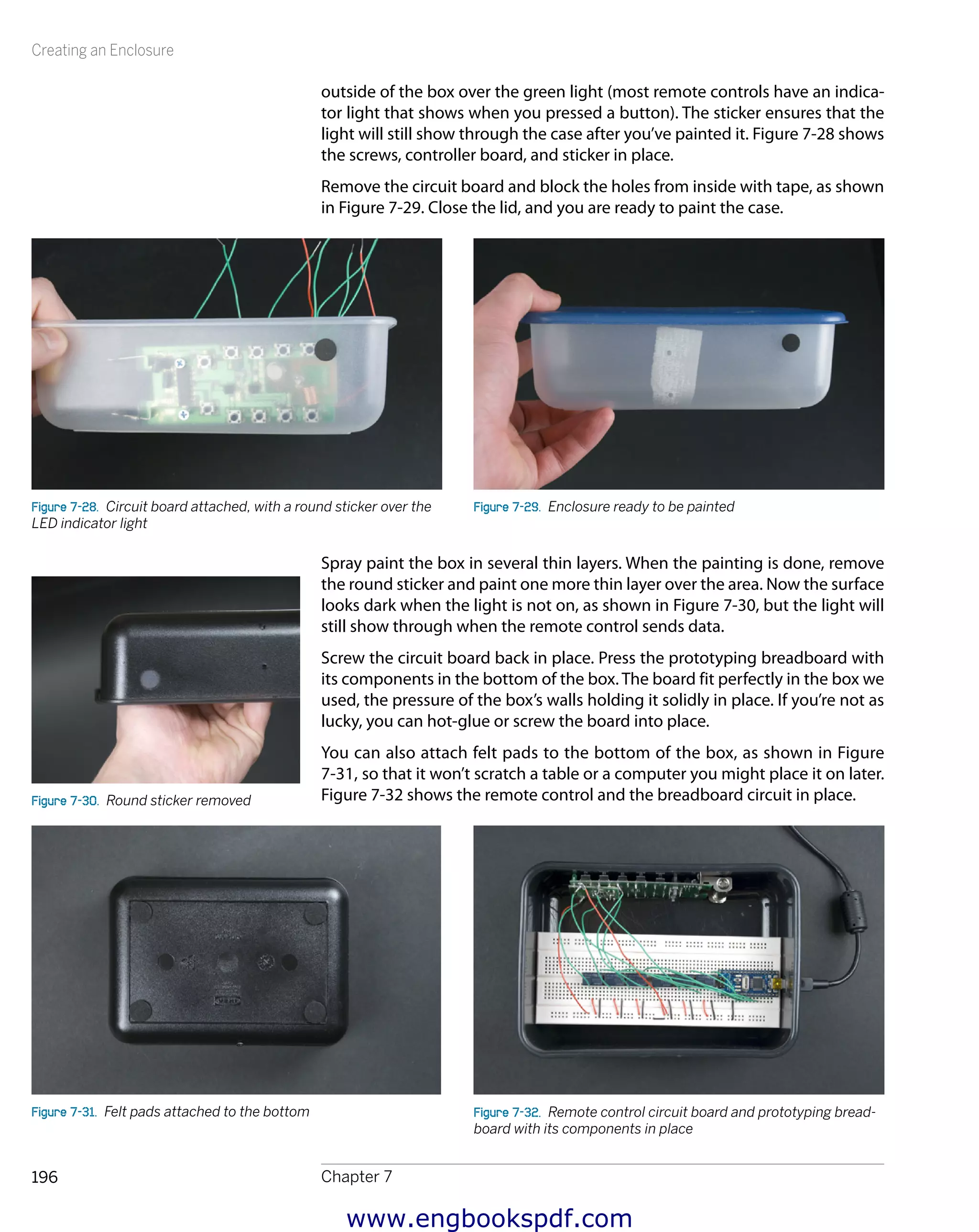 Creating an Enclosure

outside of the box over the green light (most remote controls have an indicator light that shows when you pressed a button). The sticker ensures that the light will still show through the case after you've painted it. Figure 7-28 shows the screws, controller board, and sticker in place.

Remove the circuit board and block the holes from inside with tape, as shown in Figure 7-29. Close the lid, and you are ready to paint the case.

Figure 7-28. Circuit board attached, with a round sticker over the LED indicator light

Figure 7-29. Enclosure ready to be painted

Spray paint the box in several thin layers. When the painting is done, remove the round sticker and paint one more thin layer over the area. Now the surface looks dark when the light is not on, as shown in Figure 7-30, but the light will still show through when the remote control sends data.

Screw the circuit board back in place. Press the prototyping breadboard with its components in the bottom of the box. The board fit perfectly in the box we used, the pressure of the box's walls holding it solidly in place. If you're not as lucky, you can hot-glue or screw the board into place.

You can also attach felt pads to the bottom of the box, as shown in Figure 7-31, so that it won't scratch a table or a computer you might place it on later. Figure 7-32 shows the remote control and the breadboard circuit in place.

Figure 7-30. Round sticker removed

Figure 7-31. Felt pads attached to the bottom

Figure 7-32. Remote control circuit board and prototyping breadboard with its components in place

196

Chapter 7

www.engbookspdf.com