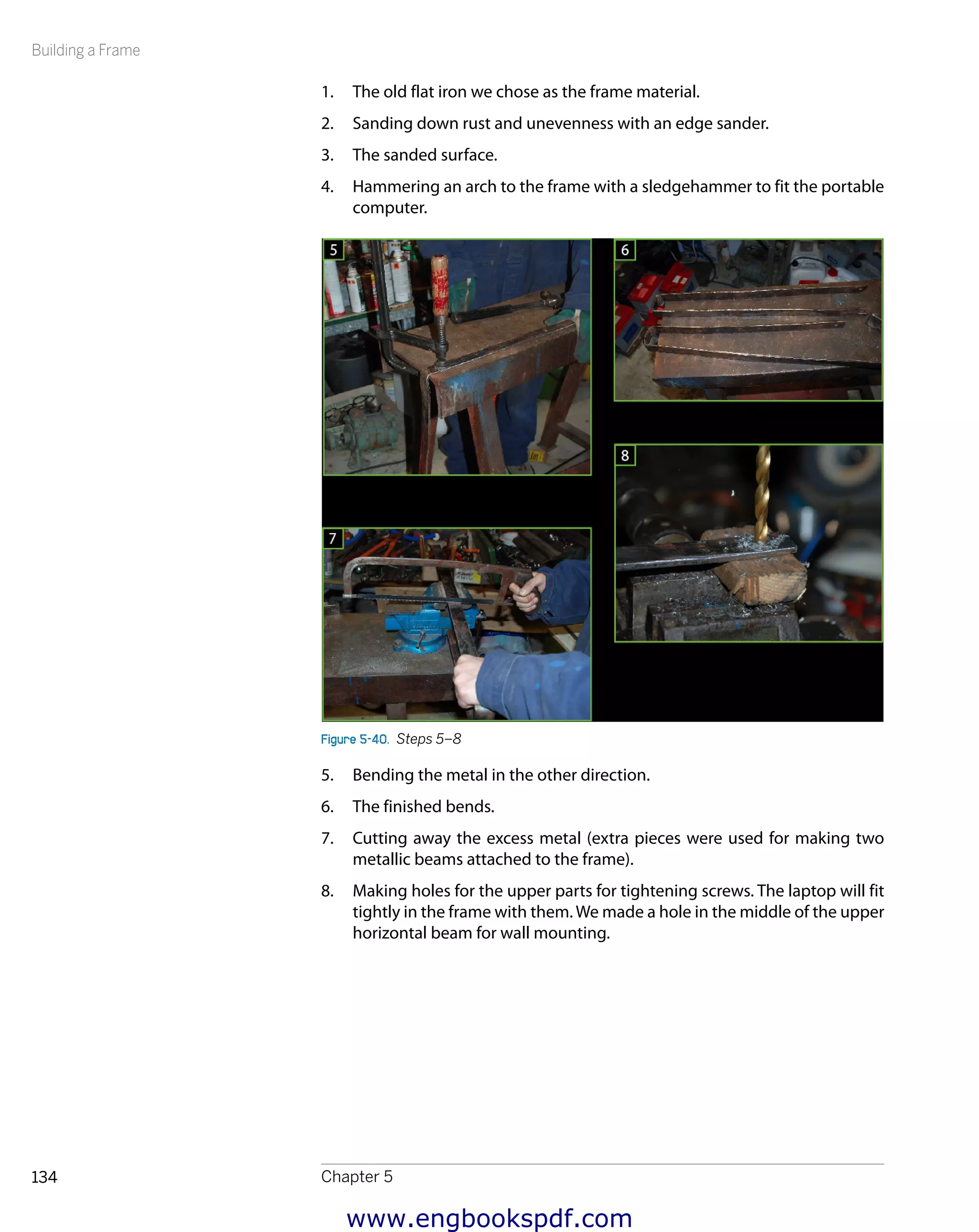 Building a Frame

1. The old flat iron we chose as the frame material.

2. Sanding down rust and unevenness with an edge sander.

3. The sanded surface.

4. Hammering an arch to the frame with a sledgehammer to fit the portable computer.

5

6

8

7

Figure 5-40. Steps 5–8

5. Bending the metal in the other direction.

6. The finished bends.

7. Cutting away the excess metal (extra pieces were used for making two metallic beams attached to the frame).

8. Making holes for the upper parts for tightening screws. The laptop will fit tightly in the frame with them. We made a hole in the middle of the upper horizontal beam for wall mounting.

134

Chapter 5

www.engbookspdf.com