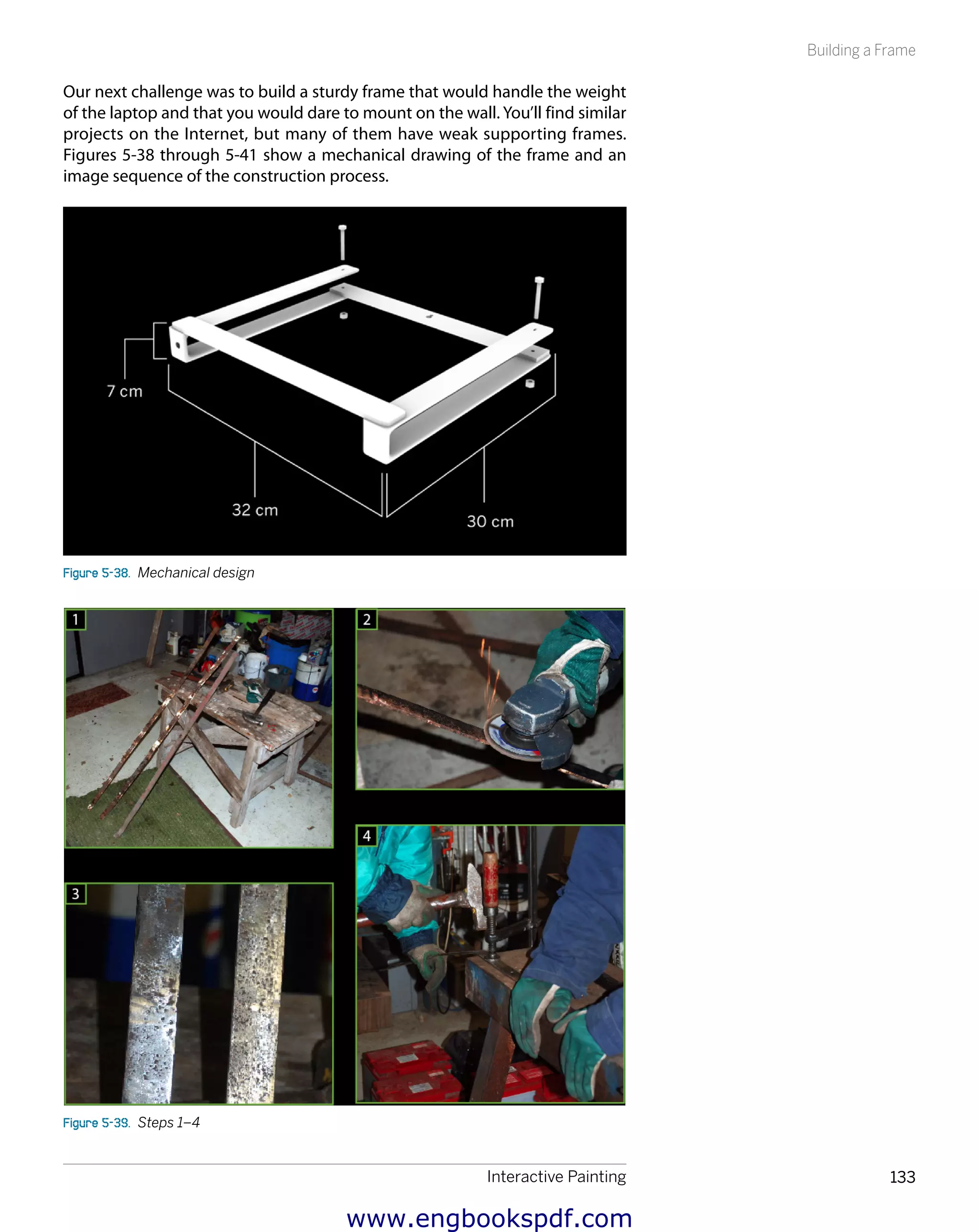 Building a Frame

Our next challenge was to build a sturdy frame that would handle the weight of the laptop and that you would dare to mount on the wall. You'll find similar projects on the Internet, but many of them have weak supporting frames. Figures 5-38 through 5-41 show a mechanical drawing of the frame and an image sequence of the construction process.

7 cm

32 cm

30 cm

Figure 5-38. Mechanical design

1

2

3

4

Figure 5-39. Steps 1–4

Interactive Painting

133

www.engbookspdf.com