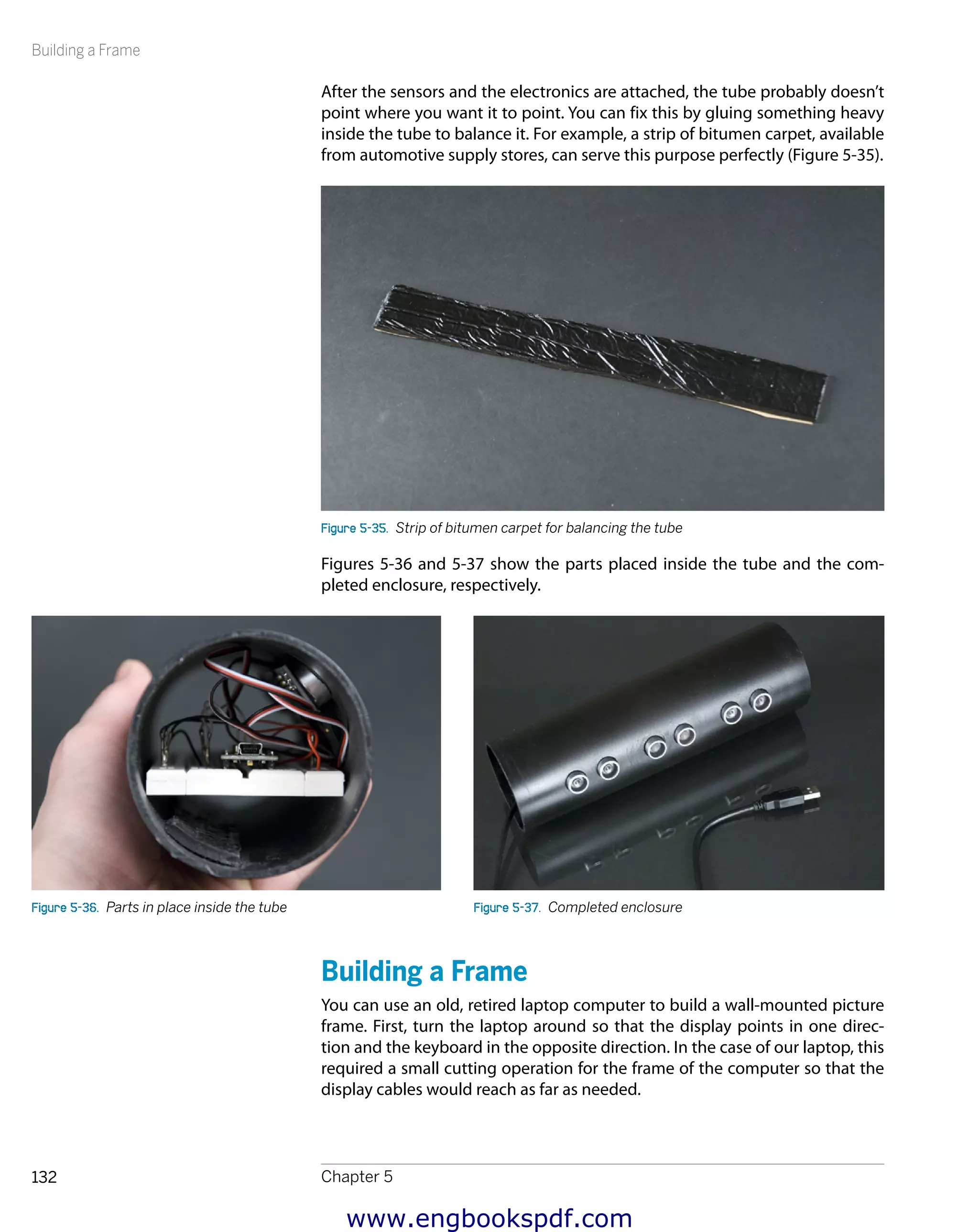 Building a Frame

After the sensors and the electronics are attached, the tube probably doesn't point where you want it to point. You can fix this by gluing something heavy inside the tube to balance it. For example, a strip of bitumen carpet, available from automotive supply stores, can serve this purpose perfectly (Figure 5-35).

Figure 5-35. Strip of bitumen carpet for balancing the tube

Figures 5-36 and 5-37 show the parts placed inside the tube and the completed enclosure, respectively.

Figure 5-36. Parts in place inside the tube

Figure 5-37. Completed enclosure

Building a Frame

You can use an old, retired laptop computer to build a wall-mounted picture frame. First, turn the laptop around so that the display points in one direction and the keyboard in the opposite direction. In the case of our laptop, this required a small cutting operation for the frame of the computer so that the display cables would reach as far as needed.

132

Chapter 5

www.engbookspdf.com