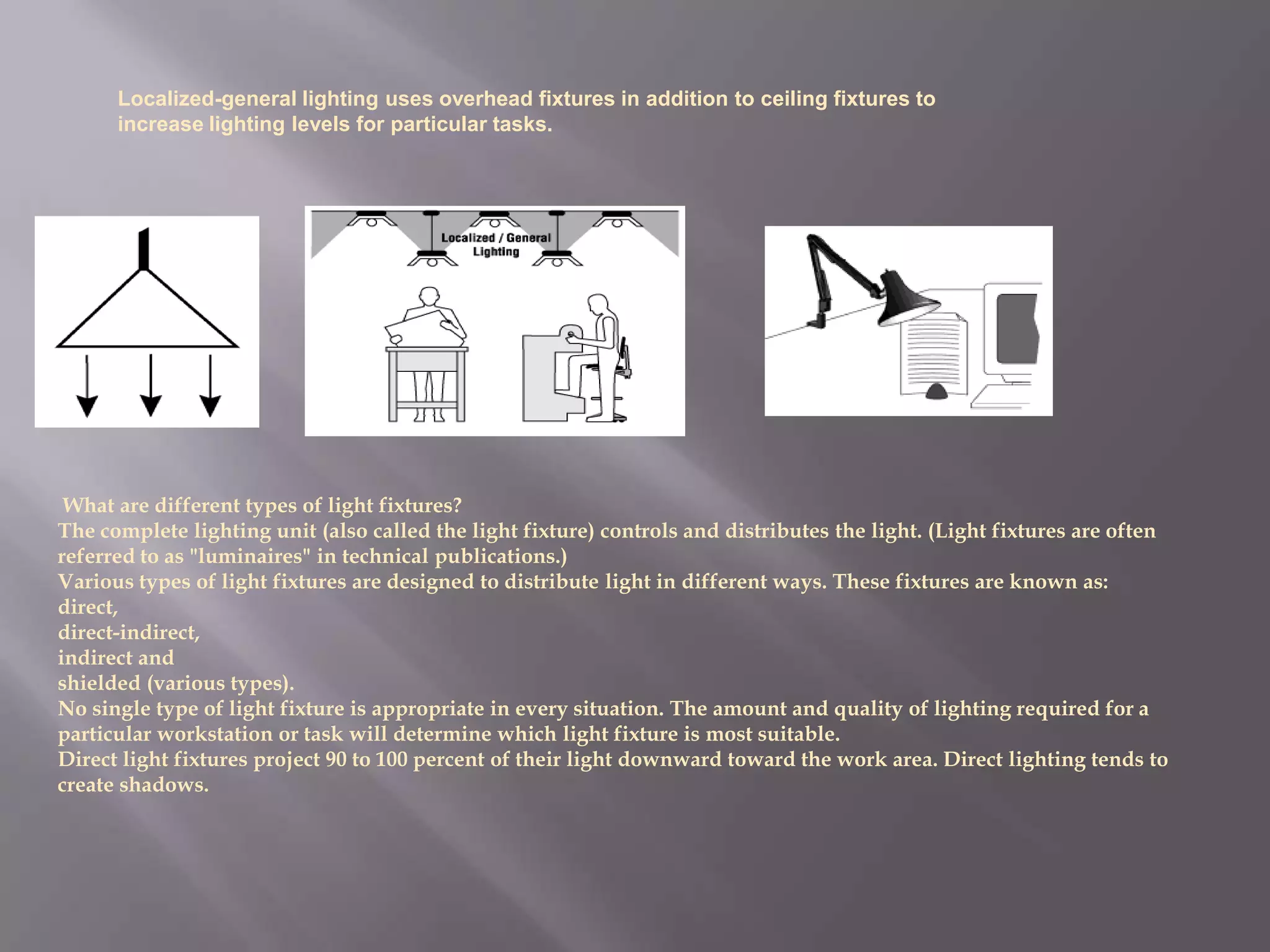 Localized-general lighting uses overhead fixtures in addition to ceiling fixtures to increase lighting levels for particular tasks.

Localized / General Lighting

What are different types of light fixtures?
The complete lighting unit (also called the light fixture) controls and distributes the light. (Light fixtures are often referred to as "luminaires" in technical publications.)
Various types of light fixtures are designed to distribute light in different ways. These fixtures are known as:
direct,
direct-indirect,
indirect and
shielded (various types).
No single type of light fixture is appropriate in every situation. The amount and quality of lighting required for a particular workstation or task will determine which light fixture is most suitable.
Direct light fixtures project 90 to 100 percent of their light downward toward the work area. Direct lighting tends to create shadows.