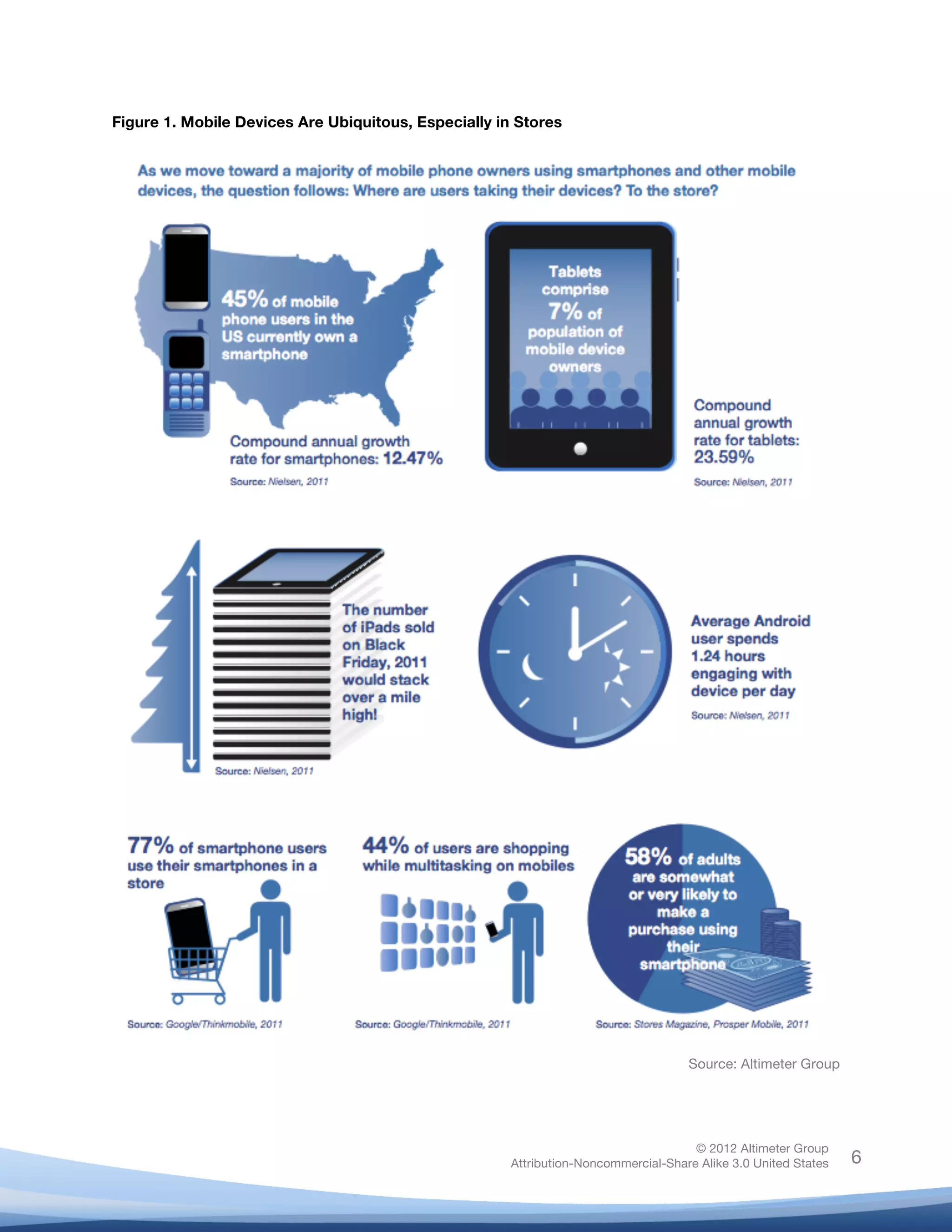 Figure 1. Mobile Devices Are Ubiquitous, Especially in Stores

As we move toward a majority of mobile phone owners using smartphones and other mobile devices, the question follows: Where are users taking their devices? To the store?

45% of mobile phone users in the US currently own a smartphone

Compound annual growth rate for smartphones: 12.47%

Source: Nielsen, 2011

Tablets comprise 7% of population of mobile device owners

Compound annual growth rate for tablets: 23.59%

Source: Nielsen, 2011

The number of iPads sold on Black Friday, 2011 would stack over a mile high!

Source: Nielsen, 2011

Average Android user spends 1.24 hours engaging with device per day

Source: Nielsen, 2011

77% of smartphone users use their smartphones in a store

Source: Google/Thinkmobile, 2011

44% of users are shopping while multitasking on mobiles

Source: Google/Thinkmobile, 2011

58% of adults are somewhat or very likely to make a purchase using their smartphone

Source: Stores Magazine, Prosper Mobile, 2011

Source: Altimeter Group

© 2012 Altimeter Group
Attribution-Noncommercial-Share Alike 3.0 United States

6