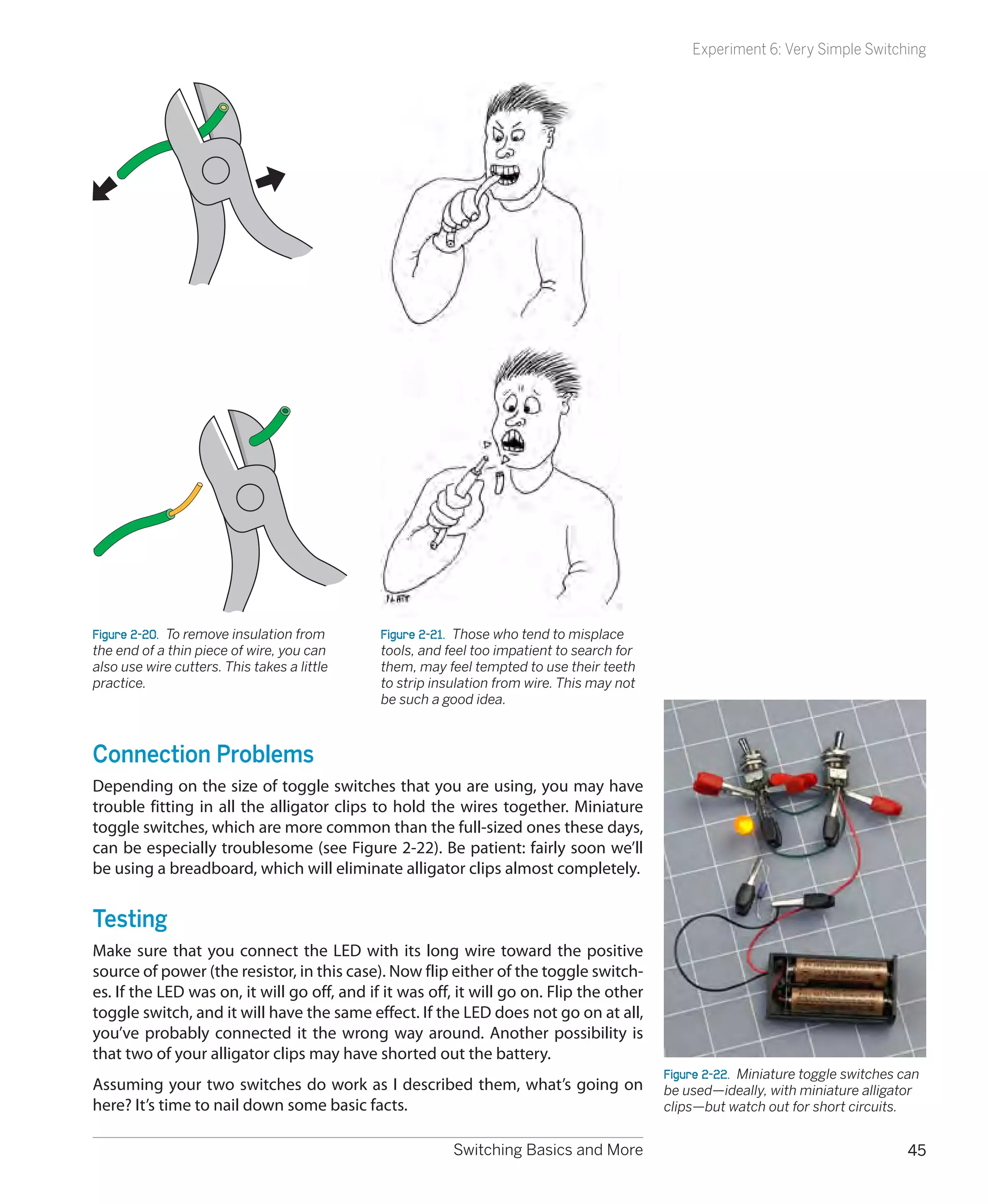 Experiment 6: Very Simple Switching

PLATT

Figure 2-20. To remove insulation from the end of a thin piece of wire, you can also use wire cutters. This takes a little practice.

Figure 2-21. Those who tend to misplace tools, and feel too impatient to search for them, may feel tempted to use their teeth to strip insulation from wire. This may not be such a good idea.

Connection Problems

Depending on the size of toggle switches that you are using, you may have trouble fitting in all the alligator clips to hold the wires together. Miniature toggle switches, which are more common than the full-sized ones these days, can be especially troublesome (see Figure 2-22). Be patient: fairly soon we'll be using a breadboard, which will eliminate alligator clips almost completely.

Testing

Make sure that you connect the LED with its long wire toward the positive source of power (the resistor, in this case). Now flip either of the toggle switches. If the LED was on, it will go off, and if it was off, it will go on. Flip the other toggle switch, and it will have the same effect. If the LED does not go on at all, you've probably connected it the wrong way around. Another possibility is that two of your alligator clips may have shorted out the battery.

Assuming your two switches do work as I described them, what's going on here? It's time to nail down some basic facts.

Figure 2-22. Miniature toggle switches can be used—ideally, with miniature alligator clips—but watch out for short circuits.

Switching Basics and More

45