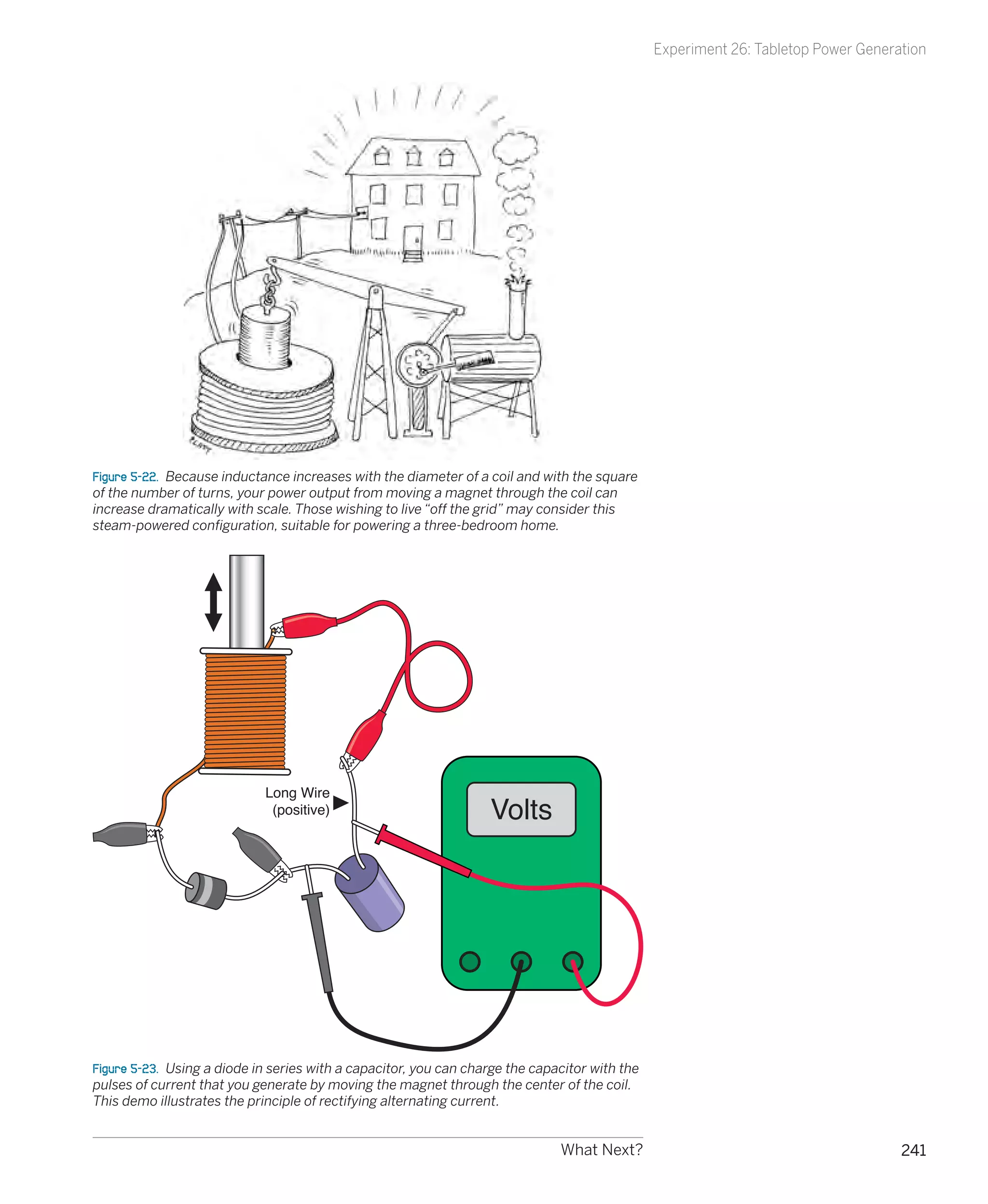 Experiment 26: Tabletop Power Generation

Figure 5-22. Because inductance increases with the diameter of a coil and with the square of the number of turns, your power output from moving a magnet through the coil can increase dramatically with scale. Those wishing to live "off the grid" may consider this steam-powered configuration, suitable for powering a three-bedroom home.

Long Wire (positive)

Volts

Figure 5-23. Using a diode in series with a capacitor, you can charge the capacitor with the pulses of current that you generate by moving the magnet through the center of the coil. This demo illustrates the principle of rectifying alternating current.

What Next?

241