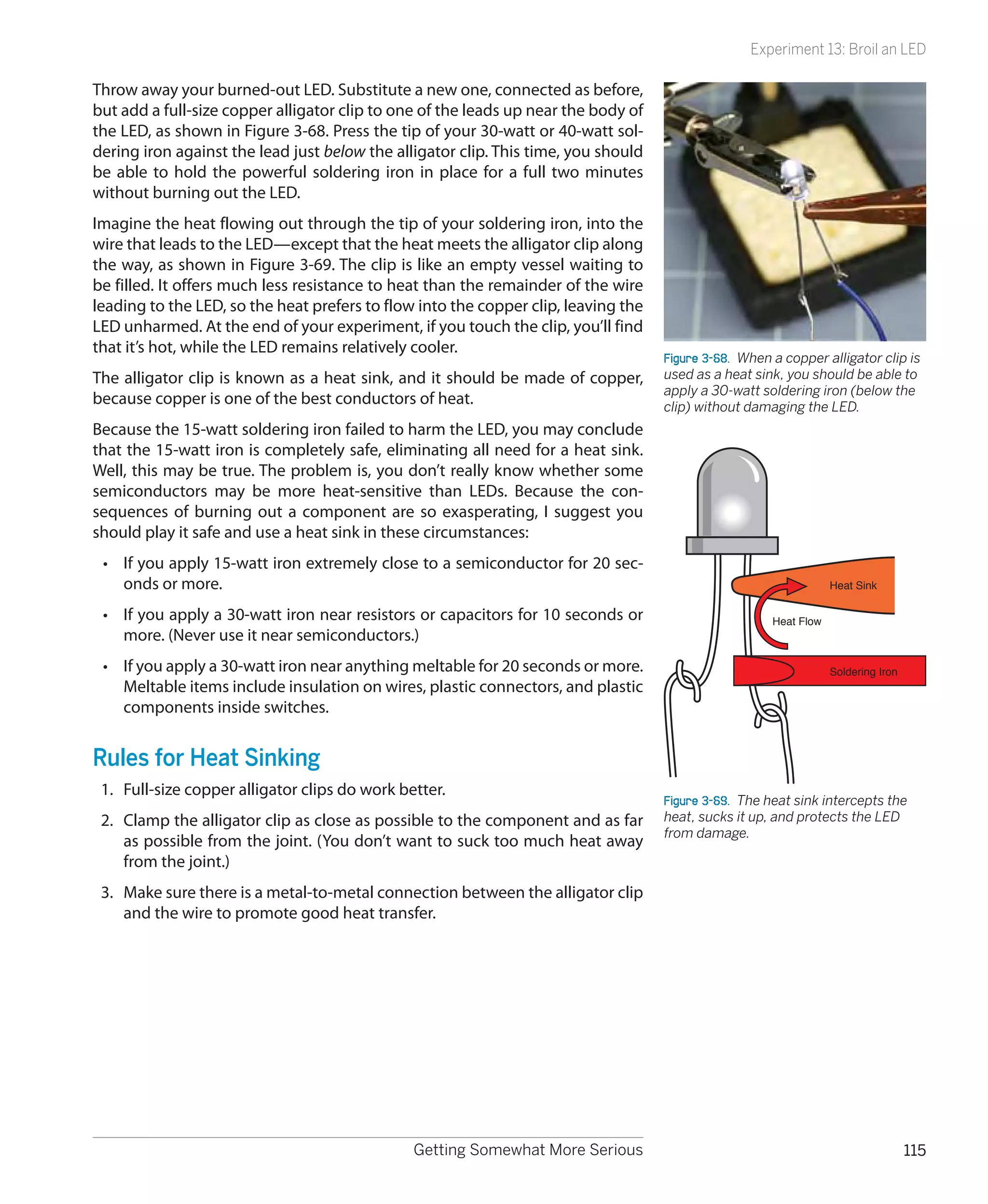 Experiment 13: Broil an LED

Throw away your burned-out LED. Substitute a new one, connected as before, but add a full-size copper alligator clip to one of the leads up near the body of the LED, as shown in Figure 3-68. Press the tip of your 30-watt or 40-watt soldering iron against the lead just below the alligator clip. This time, you should be able to hold the powerful soldering iron in place for a full two minutes without burning out the LED.

Imagine the heat flowing out through the tip of your soldering iron, into the wire that leads to the LED—except that the heat meets the alligator clip along the way, as shown in Figure 3-69. The clip is like an empty vessel waiting to be filled. It offers much less resistance to heat than the remainder of the wire leading to the LED, so the heat prefers to flow into the copper clip, leaving the LED unharmed. At the end of your experiment, if you touch the clip, you'll find that it's hot, while the LED remains relatively cooler.

The alligator clip is known as a heat sink, and it should be made of copper, because copper is one of the best conductors of heat.

Because the 15-watt soldering iron failed to harm the LED, you may conclude that the 15-watt iron is completely safe, eliminating all need for a heat sink. Well, this may be true. The problem is, you don't really know whether some semiconductors may be more heat-sensitive than LEDs. Because the consequences of burning out a component are so exasperating, I suggest you should play it safe and use a heat sink in these circumstances:

• If you apply 15-watt iron extremely close to a semiconductor for 20 seconds or more.

• If you apply a 30-watt iron near resistors or capacitors for 10 seconds or more. (Never use it near semiconductors.)

• If you apply a 30-watt iron near anything meltable for 20 seconds or more. Meltable items include insulation on wires, plastic connectors, and plastic components inside switches.

Rules for Heat Sinking

1. Full-size copper alligator clips do work better.

2. Clamp the alligator clip as close as possible to the component and as far as possible from the joint. (You don't want to suck too much heat away from the joint.)

3. Make sure there is a metal-to-metal connection between the alligator clip and the wire to promote good heat transfer.

Figure 3-68. When a copper alligator clip is used as a heat sink, you should be able to apply a 30-watt soldering iron (below the clip) without damaging the LED.

Heat Sink
Heat Flow
Soldering Iron

Figure 3-69. The heat sink intercepts the heat, sucks it up, and protects the LED from damage.

Getting Somewhat More Serious 115