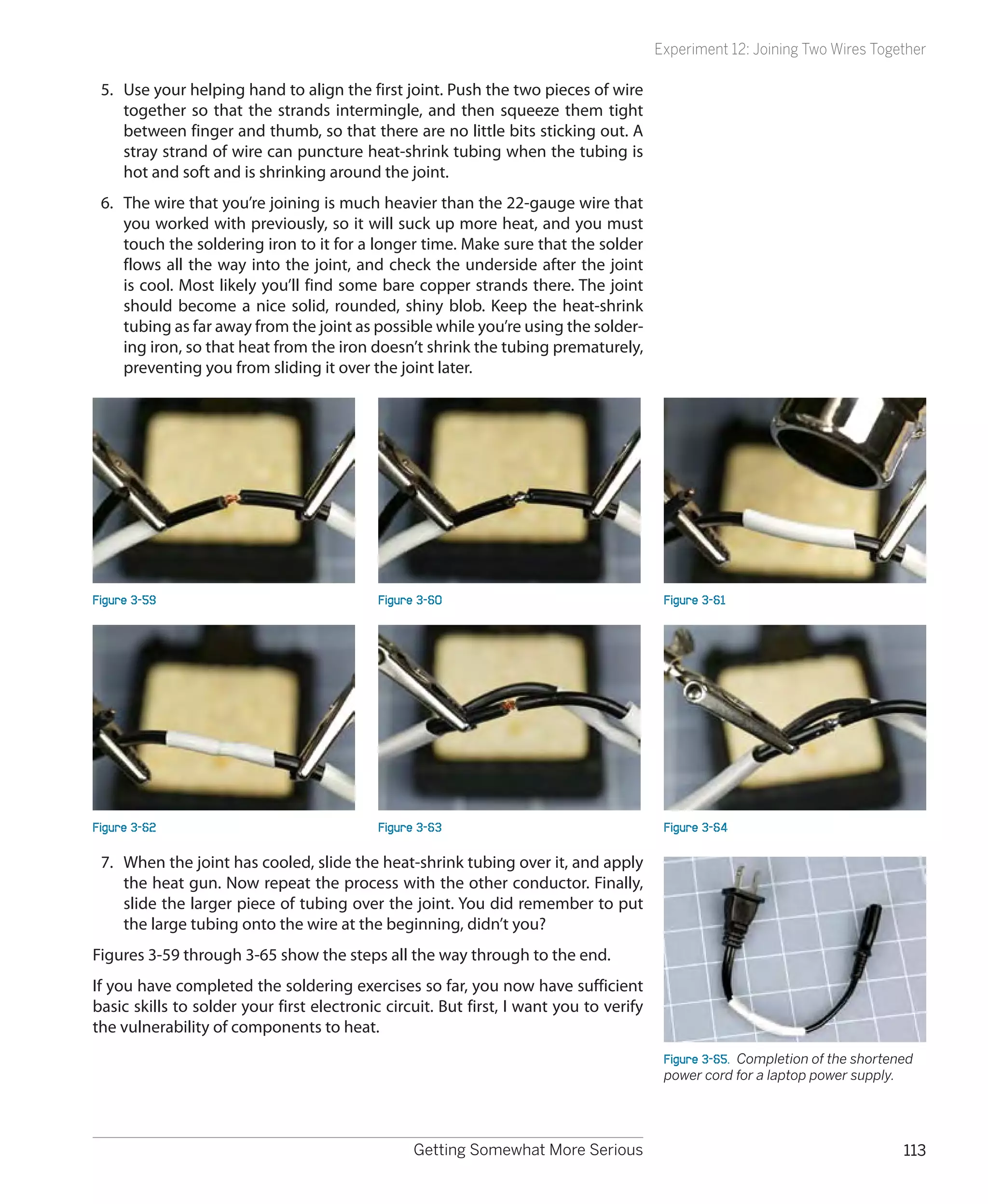 Experiment 12: Joining Two Wires Together

5. Use your helping hand to align the first joint. Push the two pieces of wire together so that the strands intermingle, and then squeeze them tight between finger and thumb, so that there are no little bits sticking out. A stray strand of wire can puncture heat-shrink tubing when the tubing is hot and soft and is shrinking around the joint.

6. The wire that you're joining is much heavier than the 22-gauge wire that you worked with previously, so it will suck up more heat, and you must touch the soldering iron to it for a longer time. Make sure that the solder flows all the way into the joint, and check the underside after the joint is cool. Most likely you'll find some bare copper strands there. The joint should become a nice solid, rounded, shiny blob. Keep the heat-shrink tubing as far away from the joint as possible while you're using the soldering iron, so that heat from the iron doesn't shrink the tubing prematurely, preventing you from sliding it over the joint later.

Figure 3-59

Figure 3-60

Figure 3-61

Figure 3-62

Figure 3-63

Figure 3-64

7. When the joint has cooled, slide the heat-shrink tubing over it, and apply the heat gun. Now repeat the process with the other conductor. Finally, slide the larger piece of tubing over the joint. You did remember to put the large tubing onto the wire at the beginning, didn't you?

Figures 3-59 through 3-65 show the steps all the way through to the end.

If you have completed the soldering exercises so far, you now have sufficient basic skills to solder your first electronic circuit. But first, I want you to verify the vulnerability of components to heat.

Figure 3-65. Completion of the shortened power cord for a laptop power supply.

Getting Somewhat More Serious

113