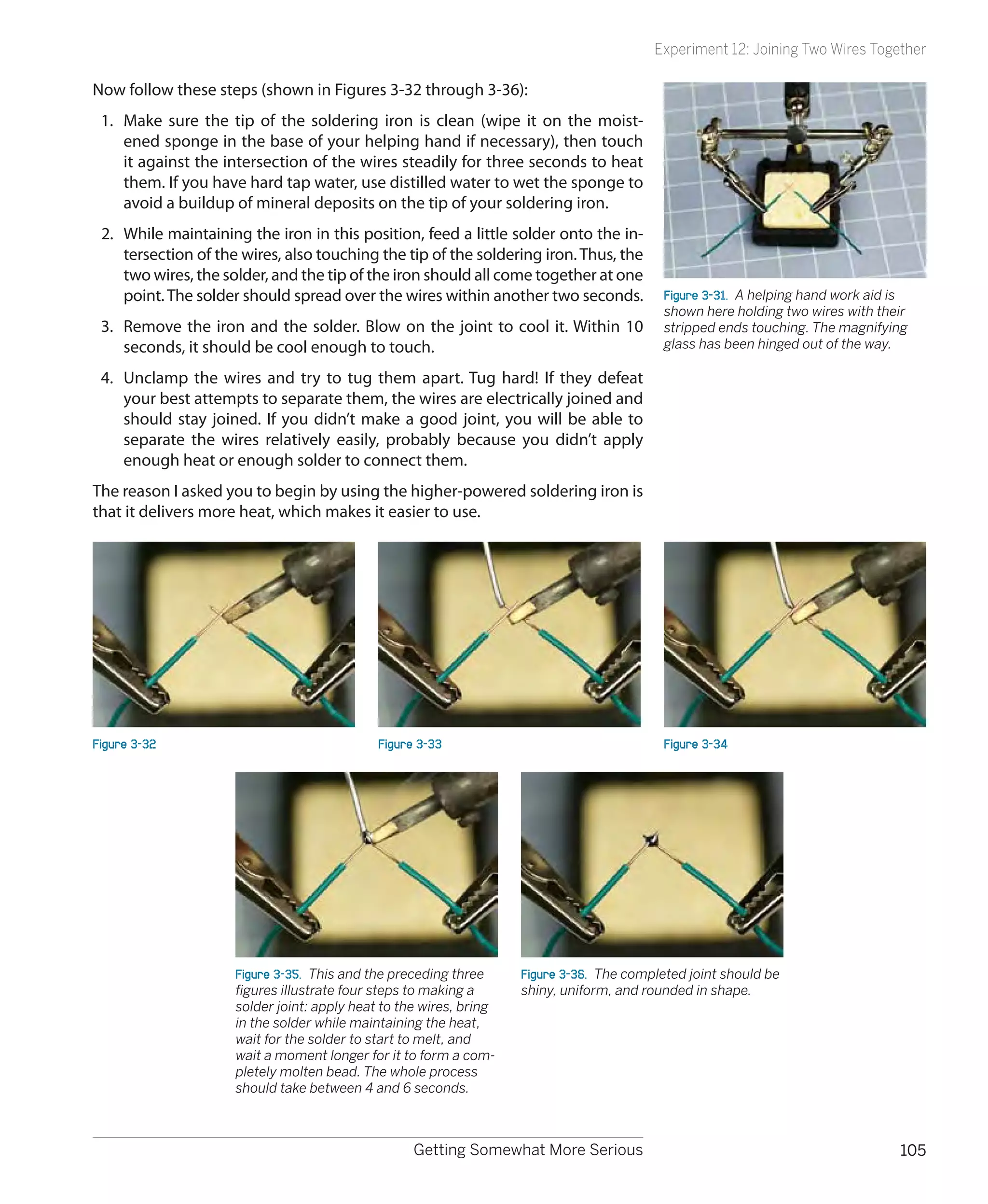 Experiment 12: Joining Two Wires Together

Now follow these steps (shown in Figures 3-32 through 3-36):

1. Make sure the tip of the soldering iron is clean (wipe it on the moistened sponge in the base of your helping hand if necessary), then touch it against the intersection of the wires steadily for three seconds to heat them. If you have hard tap water, use distilled water to wet the sponge to avoid a buildup of mineral deposits on the tip of your soldering iron.

2. While maintaining the iron in this position, feed a little solder onto the intersection of the wires, also touching the tip of the soldering iron. Thus, the two wires, the solder, and the tip of the iron should all come together at one point. The solder should spread over the wires within another two seconds.

3. Remove the iron and the solder. Blow on the joint to cool it. Within 10 seconds, it should be cool enough to touch.

4. Unclamp the wires and try to tug them apart. Tug hard! If they defeat your best attempts to separate them, the wires are electrically joined and should stay joined. If you didn't make a good joint, you will be able to separate the wires relatively easily, probably because you didn't apply enough heat or enough solder to connect them.

The reason I asked you to begin by using the higher-powered soldering iron is that it delivers more heat, which makes it easier to use.

Figure 3-31. A helping hand work aid is shown here holding two wires with their stripped ends touching. The magnifying glass has been hinged out of the way.

Figure 3-32

Figure 3-33

Figure 3-34

Figure 3-35. This and the preceding three figures illustrate four steps to making a solder joint: apply heat to the wires, bring in the solder while maintaining the heat, wait for the solder to start to melt, and wait a moment longer for it to form a completely molten bead. The whole process should take between 4 and 6 seconds.

Figure 3-36. The completed joint should be shiny, uniform, and rounded in shape.

Getting Somewhat More Serious

105