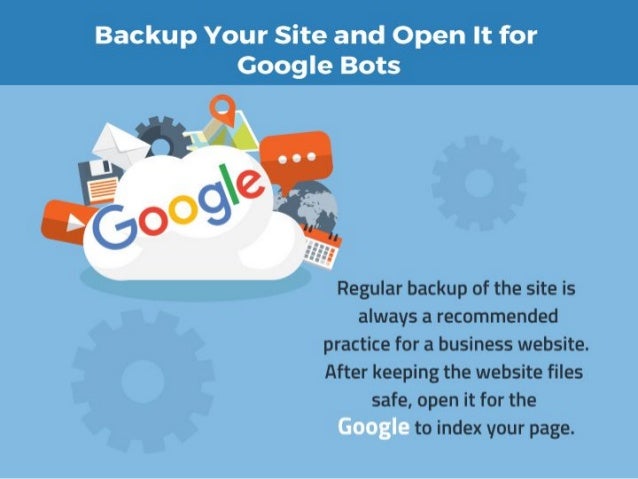 Backup Your Site and Open It for Google Bots

Google

Regular backup of the site is always a recommended practice for a business website. After keeping the website files safe, open it for the Google to index your page.