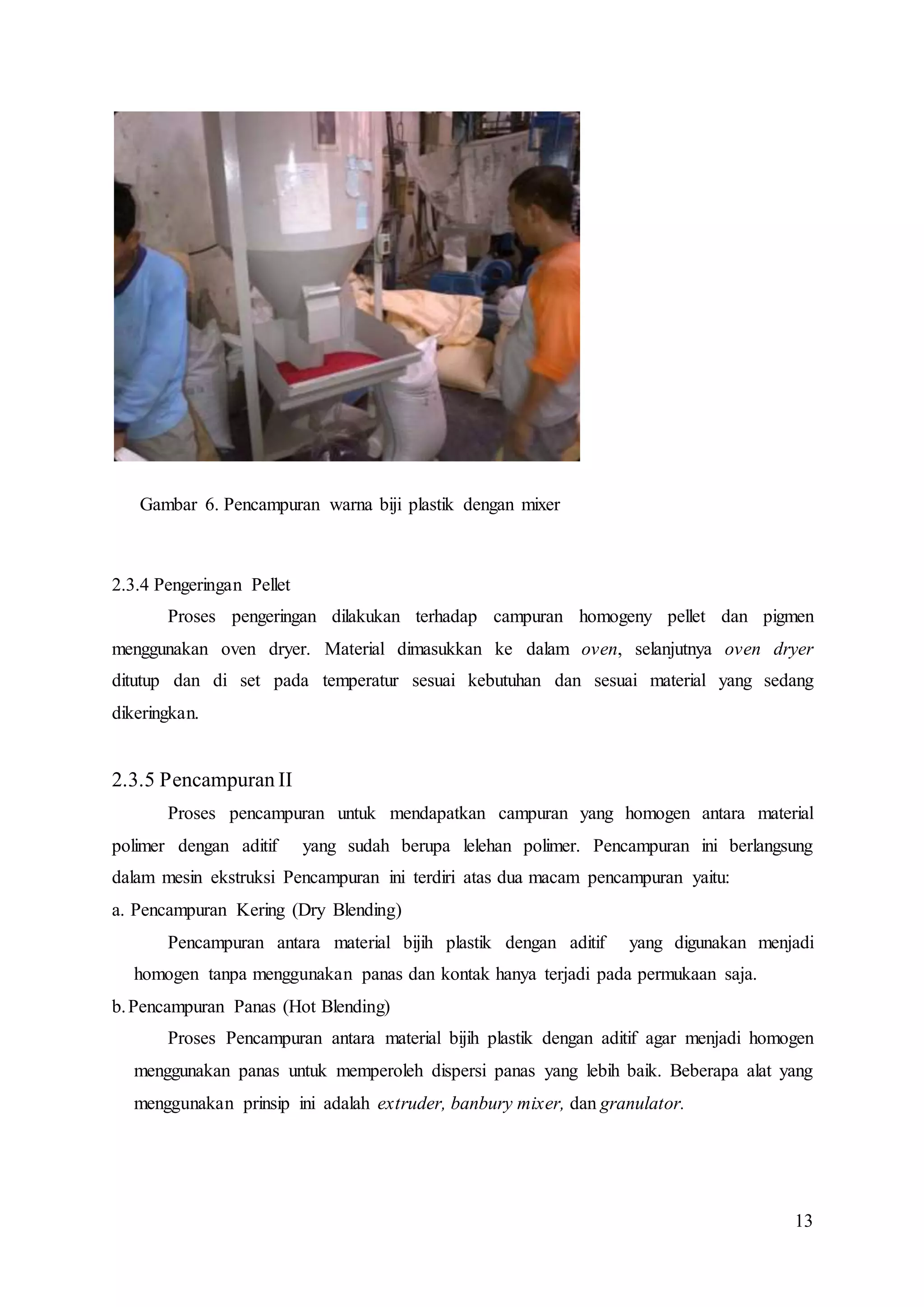 Gambar 6. Pencampuran warna biji plastik dengan mixer

2.3.4 Pengeringan Pellet

Proses pengeringan dilakukan terhadap campuran homogeny pellet dan pigmen menggunakan oven dryer. Material dimasukkan ke dalam oven, selanjutnya oven dryer ditutup dan di set pada temperatur sesuai kebutuhan dan sesuai material yang sedang dikeringkan.

2.3.5 Pencampuran II

Proses pencampuran untuk mendapatkan campuran yang homogen antara material polimer dengan aditif yang sudah berupa lelehan polimer. Pencampuran ini berlangsung dalam mesin ekstruksi Pencampuran ini terdiri atas dua macam pencampuran yaitu:

a. Pencampuran Kering (Dry Blending)

Pencampuran antara material bijih plastik dengan aditif yang digunakan menjadi homogen tanpa menggunakan panas dan kontak hanya terjadi pada permukaan saja.

b. Pencampuran Panas (Hot Blending)

Proses Pencampuran antara material bijih plastik dengan aditif agar menjadi homogen menggunakan panas untuk memperoleh dispersi panas yang lebih baik. Beberapa alat yang menggunakan prinsip ini adalah extruder, banbury mixer, dan granulator.

13