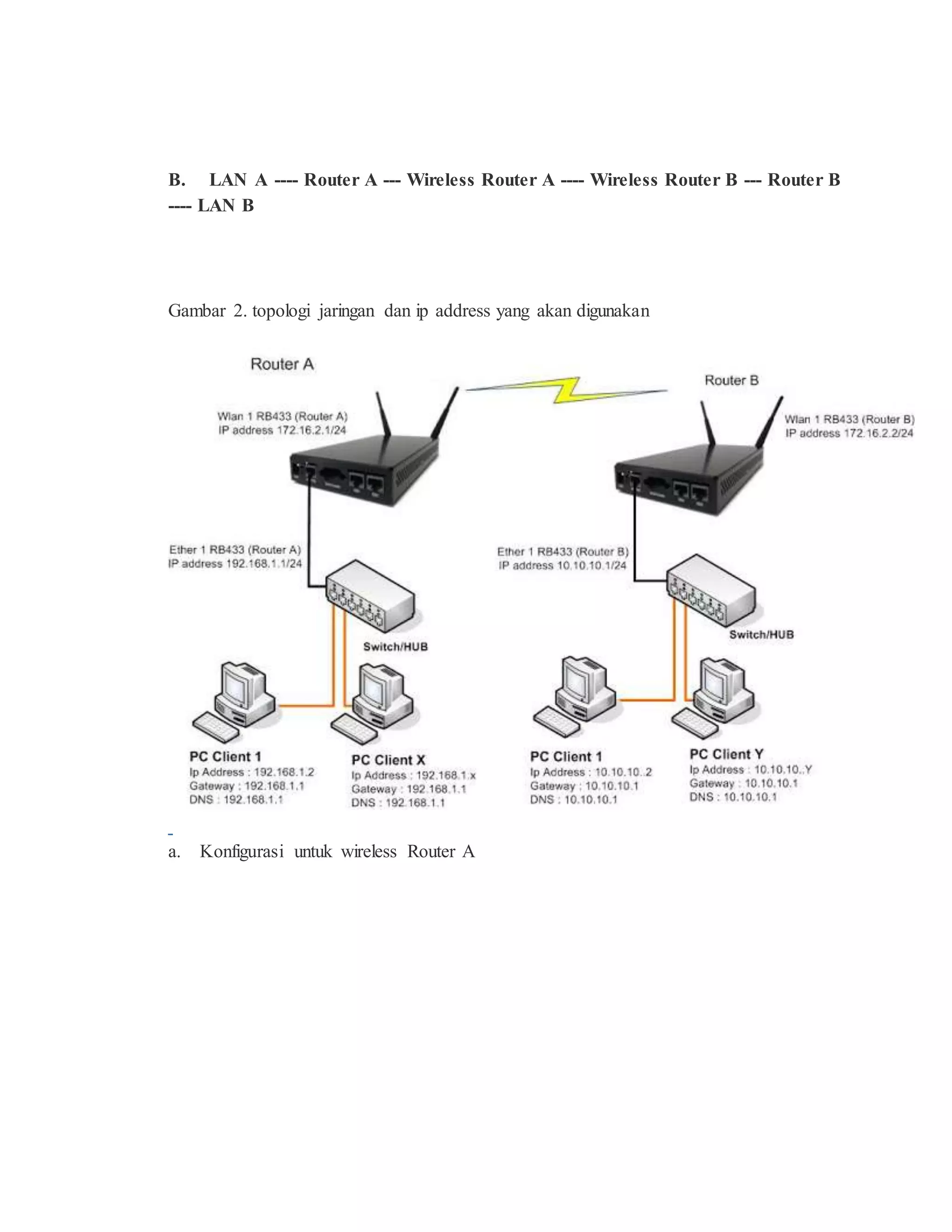 B. LAN A ---- Router A --- Wireless Router A ---- Wireless Router B --- Router B ---- LAN B

Gambar 2. topologi jaringan dan ip address yang akan digunakan

Router A

Router B

Wlan 1 RB433 (Router A)
IP address 172.16.2.1/24

Wlan 1 RB433 (Router B)
IP address 172.16.2.2/24

Ether 1 RB433 (Router A)
IP address 192.168.1.1/24

Ether 1 RB433 (Router B)
IP address 10.10.10.1/24

Switch/HUB

Switch/HUB

PC Client 1
Ip Address : 192.168.1.2
Gateway : 192.168.1.1
DNS : 192.168.1.1

PC Client X
Ip Address : 192.168.1.x
Gateway : 192.168.1.1
DNS : 192.168.1.1

PC Client 1
Ip Address : 10.10.10..2
Gateway : 10.10.10.1
DNS : 10.10.10.1

PC Client Y
Ip Address : 10.10.10..Y
Gateway : 10.10.10.1
DNS : 10.10.10.1

-

a. Konfigurasi untuk wireless Router A