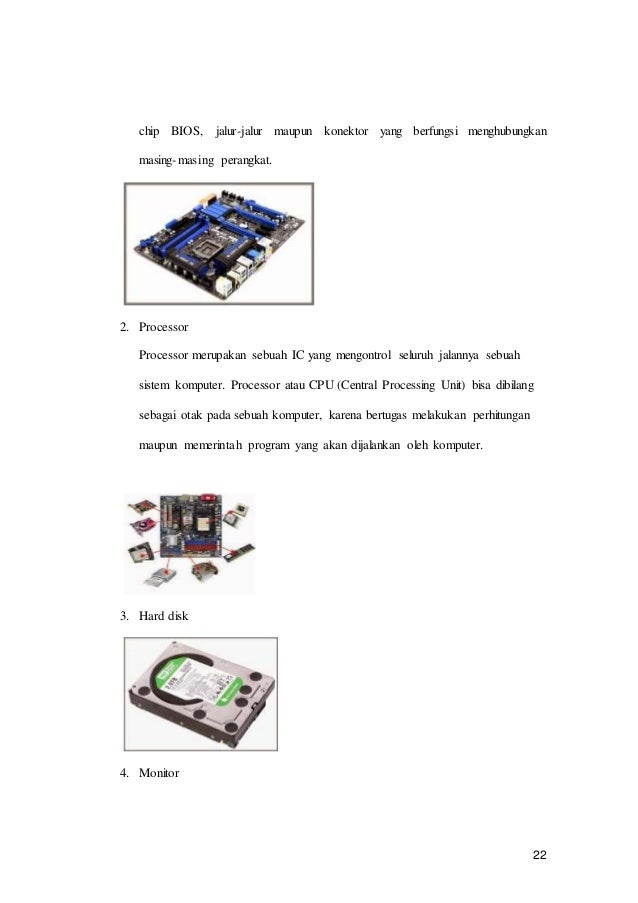 chip BIOS, jalur-jalur maupun konektor yang berfungsi menghubungkan masing-masing perangkat.

2. Processor

Processor merupakan sebuah IC yang mengontrol seluruh jalannya sebuah sistem komputer. Processor atau CPU (Central Processing Unit) bisa dibilang sebagai otak pada sebuah komputer, karena bertugas melakukan perhitungan maupun memerintah program yang akan dijalankan oleh komputer.

3. Hard disk

4. Monitor

22