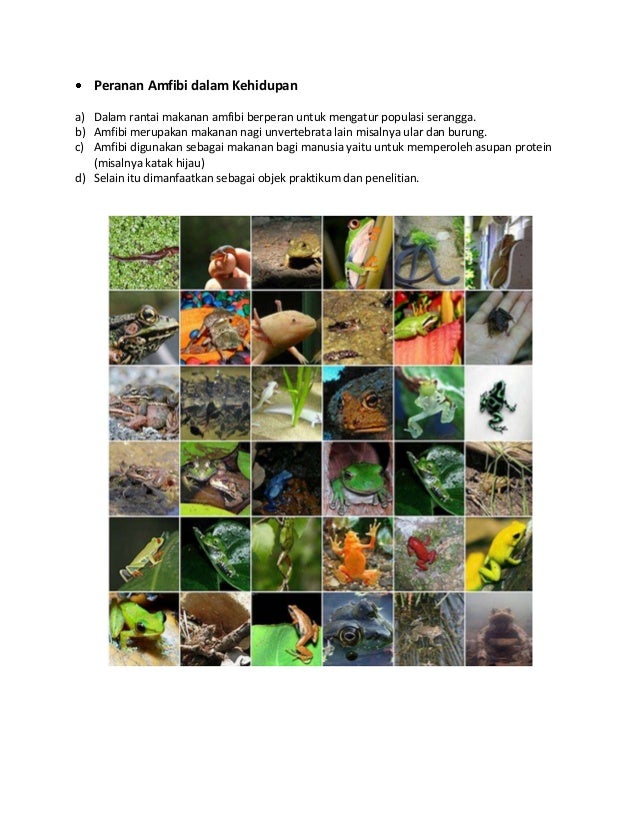 • Peranan Amfibi dalam Kehidupan

a) Dalam rantai makanan amfibi berperan untuk mengatur populasi serangga.
b) Amfibi merupakan makanan nagi unvertebrata lain misalnya ular dan burung.
c) Amfibi digunakan sebagai makanan bagi manusia yaitu untuk memperoleh asupan protein (misalnya katak hijau)
d) Selain itu dimanfaatkan sebagai objek praktikum dan penelitian.