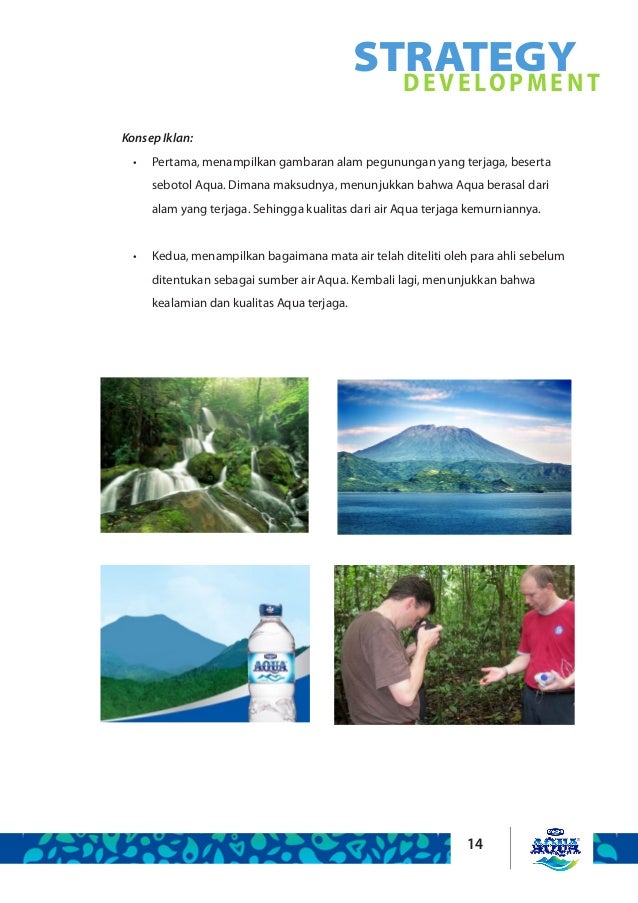 STRATEGY
DEVELOPMENT

Konsep Iklan:

• Pertama, menampilkan gambaran alam pegunungan yang terjaga, beserta sebotol Aqua. Dimana maksudnya, menunjukkan bahwa Aqua berasal dari alam yang terjaga. Sehingga kualitas dari air Aqua terjaga kemurniannya.

• Kedua, menampilkan bagaimana mata air telah diteliti oleh para ahli sebelum ditentukan sebagai sumber air Aqua. Kembali lagi, menunjukkan bahwa kealamian dan kualitas Aqua terjaga.

AQUA

14

AQUA