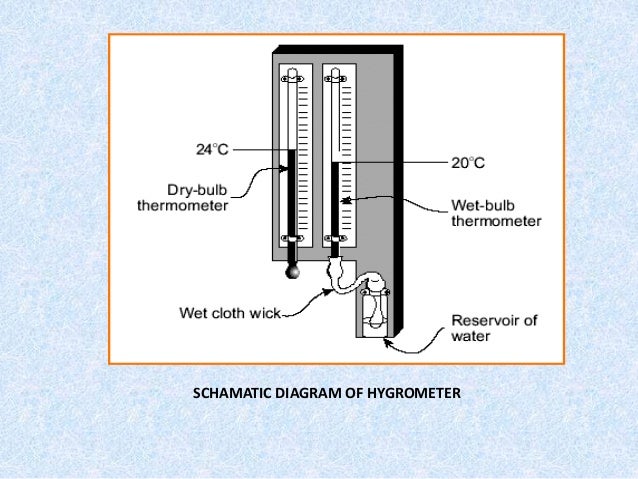 24°C

20°C

Dry-bulb thermometer

Wet-bulb thermometer

Wet cloth wick

Reservoir of water

SCHAMATIC DIAGRAM OF HYGROMETER