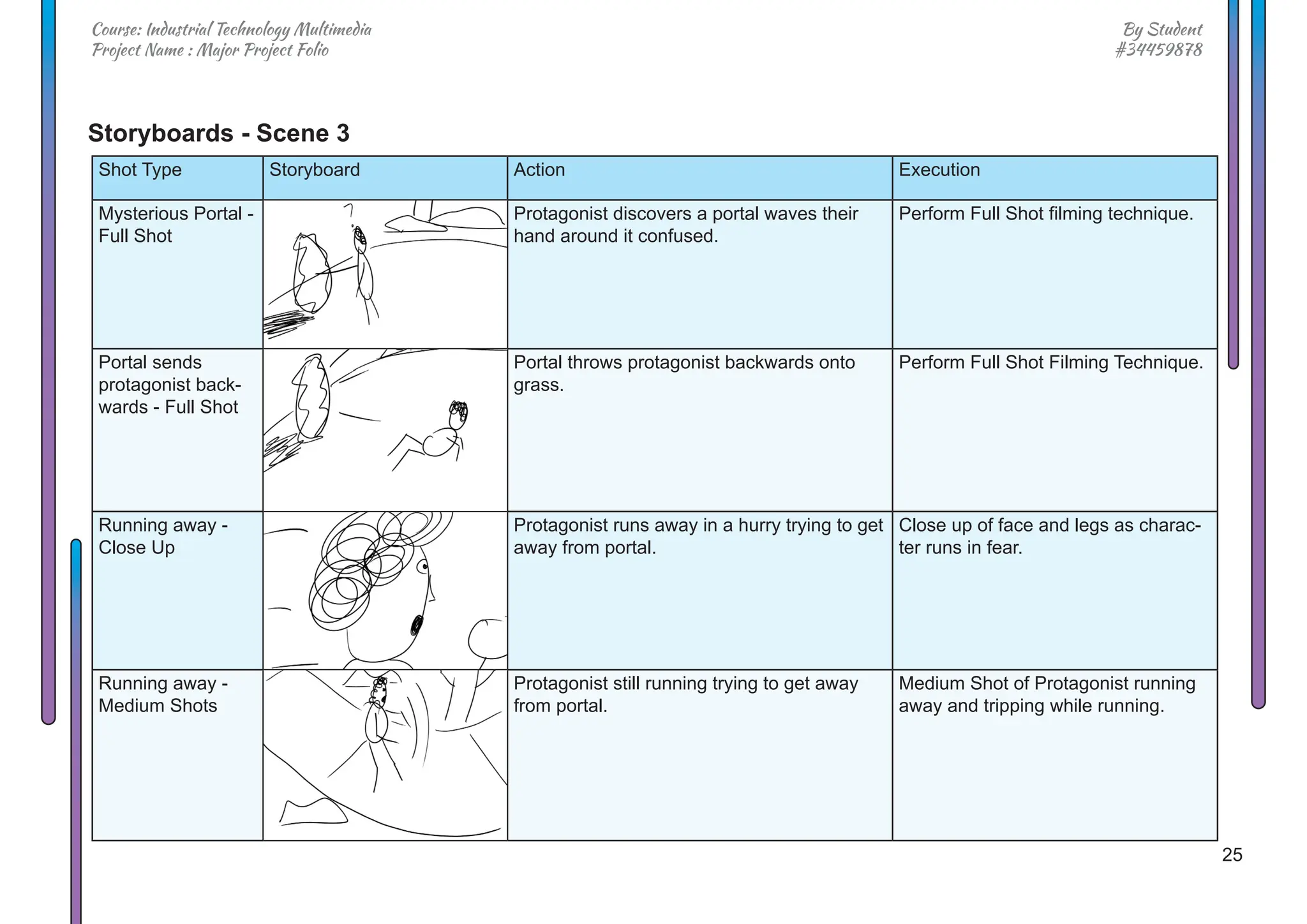 Course: Industrial Technology Multimedia
Project Name : Major Project Folio

By Student
#34459878

Storyboards - Scene 3

| Shot Type | Storyboard | Action | Execution |
|---|---|---|---|
| Mysterious Portal - Full Shot | ? | Protagonist discovers a portal waves their hand around it confused. | Perform Full Shot filming technique. |
| Portal sends protagonist backwards - Full Shot | | Portal throws protagonist backwards onto grass. | Perform Full Shot Filming Technique. |
| Running away - Close Up | | Protagonist runs away in a hurry trying to get away from portal. | Close up of face and legs as character runs in fear. |
| Running away - Medium Shots | | Protagonist still running trying to get away from portal. | Medium Shot of Protagonist running away and tripping while running. |

25