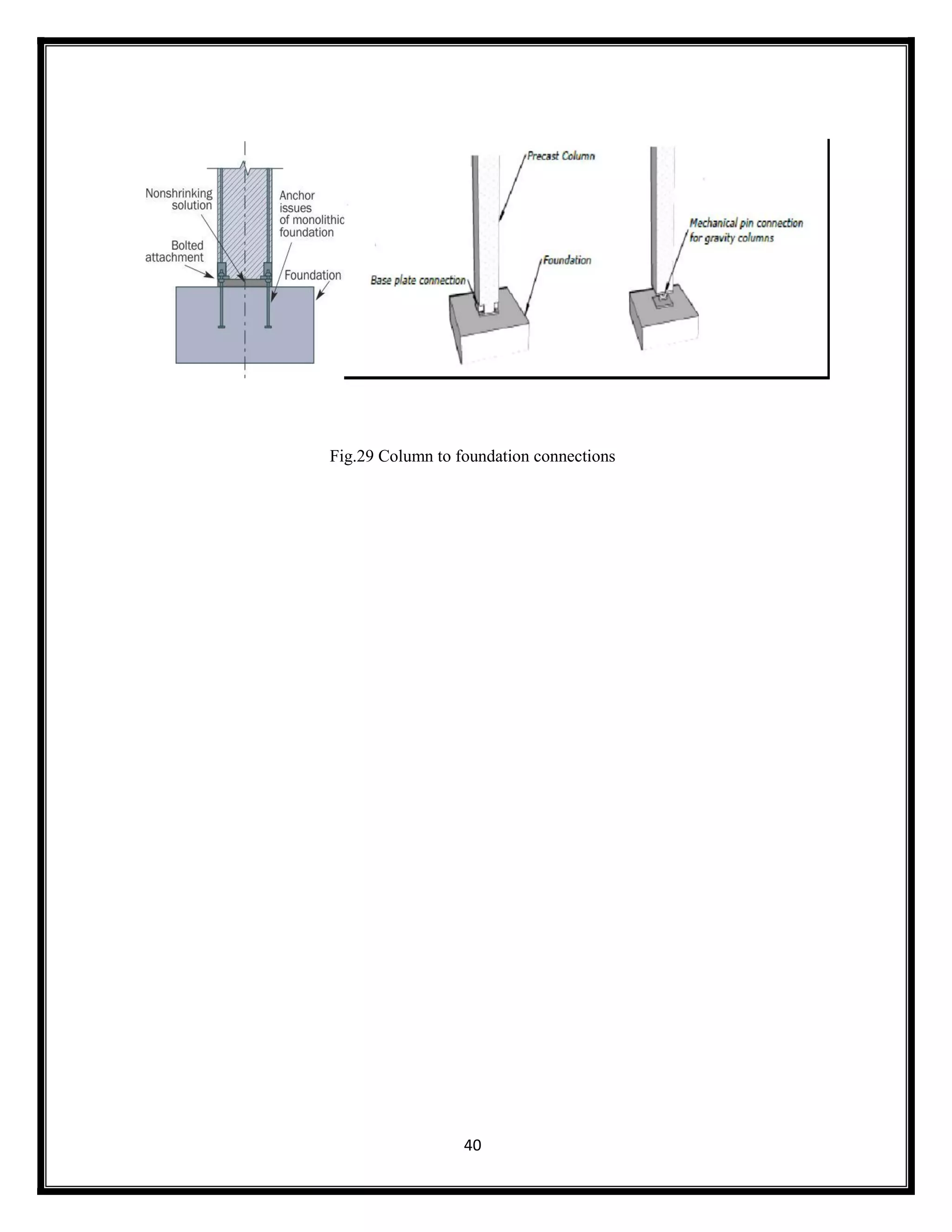 Nonshrinking solution

Bolted attachment

Anchor issues of monolithic foundation

Foundation

Precast Column

Foundation

Base plate connection

Mechanical pin connection for gravity columns

Fig.29 Column to foundation connections

40