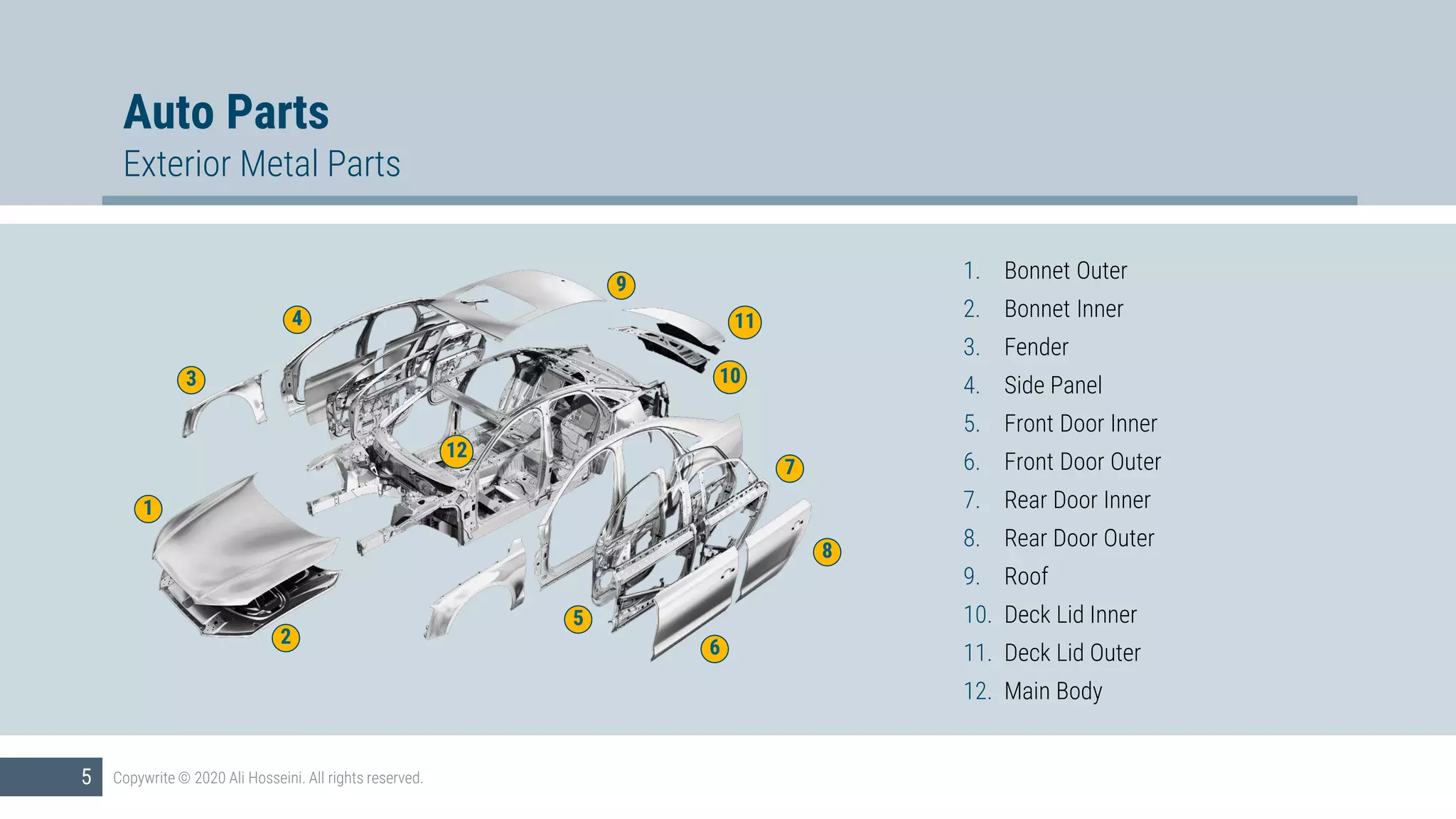 Auto Parts
Exterior Metal Parts

9
4
11
3
10
12
7
1
8
5
2
6

1. Bonnet Outer
2. Bonnet Inner
3. Fender
4. Side Panel
5. Front Door Inner
6. Front Door Outer
7. Rear Door Inner
8. Rear Door Outer
9. Roof
10. Deck Lid Inner
11. Deck Lid Outer
12. Main Body

5 Copywrite © 2020 Ali Hosseini. All rights reserved.