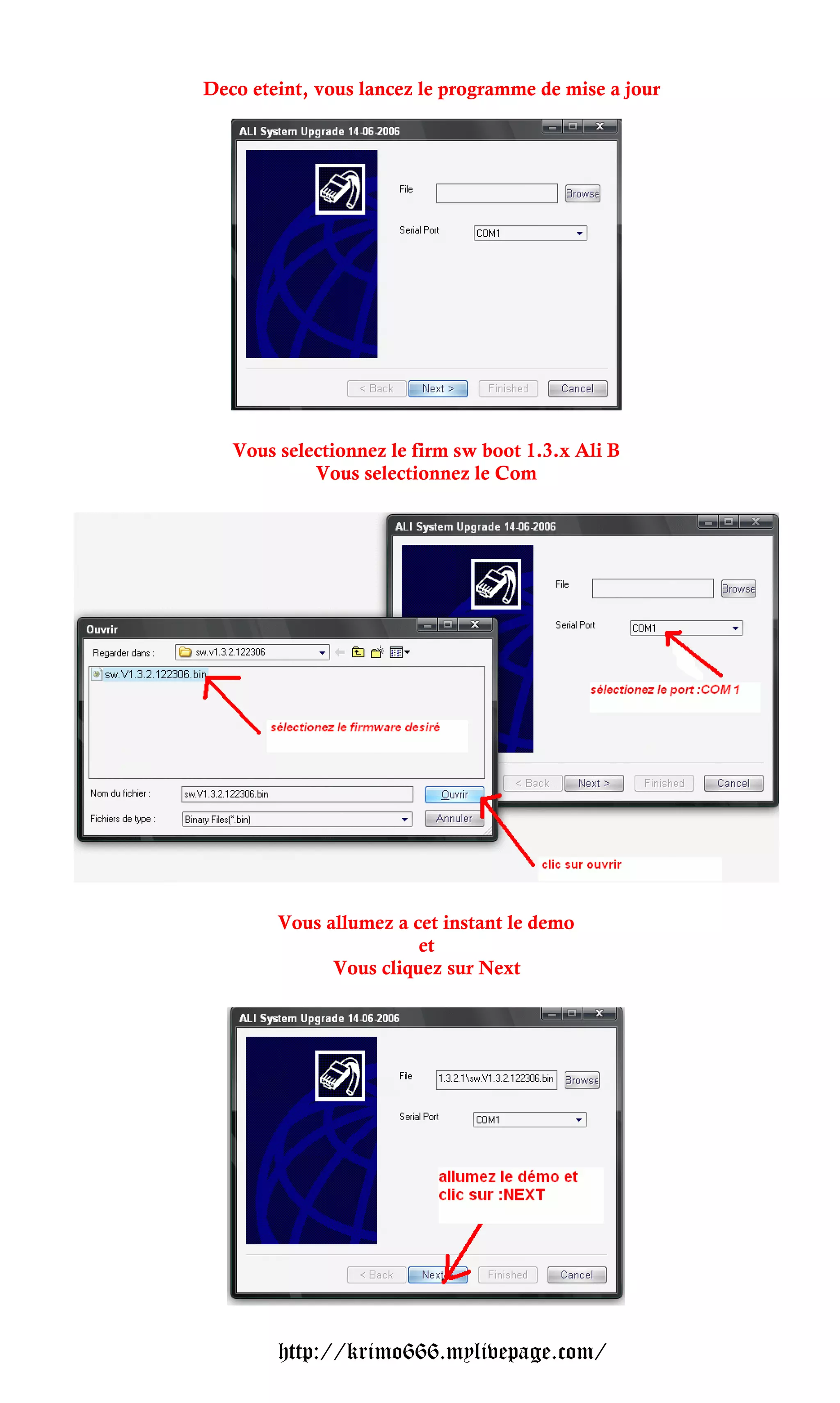 Deco eteint, vous lancez le programme de mise a jour

ALI System Upgrade 14-06-2006

File

Browse

Serial Port

COM1

< Back

Next >

Finished

Cancel

Vous selectionnez le firm sw boot 1.3.x Ali B
Vous selectionnez le Com

ALI System Upgrade 14-06-2006

File

Browse

Serial Port

COM1

sélectionez le port :COM 1

< Back

Next >

Finished

Cancel

Ouvrir

Regarder dans :

sw.v1.3.2.122306

sw.V1.3.2.122306.bin

sélectionez le firmware desiré

Nom du fichier :

sw.V1.3.2.122306.bin

Ouvrir

Fichiers de type :

Binary Files(*.bin)

Annuler

clic sur ouvrir

Vous allumez a cet instant le demo
et
Vous cliquez sur Next

ALI System Upgrade 14-06-2006

File

1.3.2.1\sw.V1.3.2.122306.bin

Browse

Serial Port

COM1

allumez le démo et
clic sur :NEXT

< Back

Next

Finished

Cancel

http://krimo666.mylivepage.com/