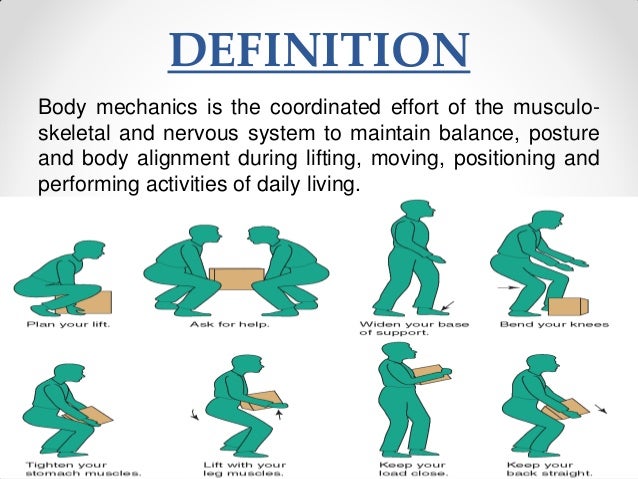 DEFINITION

Body mechanics is the coordinated effort of the musculoskeletal and nervous system to maintain balance, posture and body alignment during lifting, moving, positioning and performing activities of daily living.

Plan your lift.

Ask for help.

Widen your base of support.

Bend your knees

Tighten your stomach muscles.

Lift with your leg muscles.

Keep your load close.

Keep your back straight.