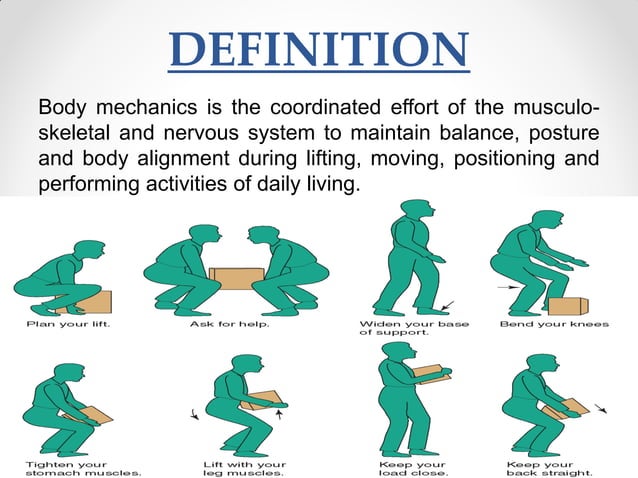 DEFINITION

Body mechanics is the coordinated effort of the musculoskeletal and nervous system to maintain balance, posture and body alignment during lifting, moving, positioning and performing activities of daily living.

Plan your lift.

Ask for help.

Widen your base of support.

Bend your knees

Tighten your stomach muscles.

Lift with your leg muscles.

Keep your load close.

Keep your back straight.