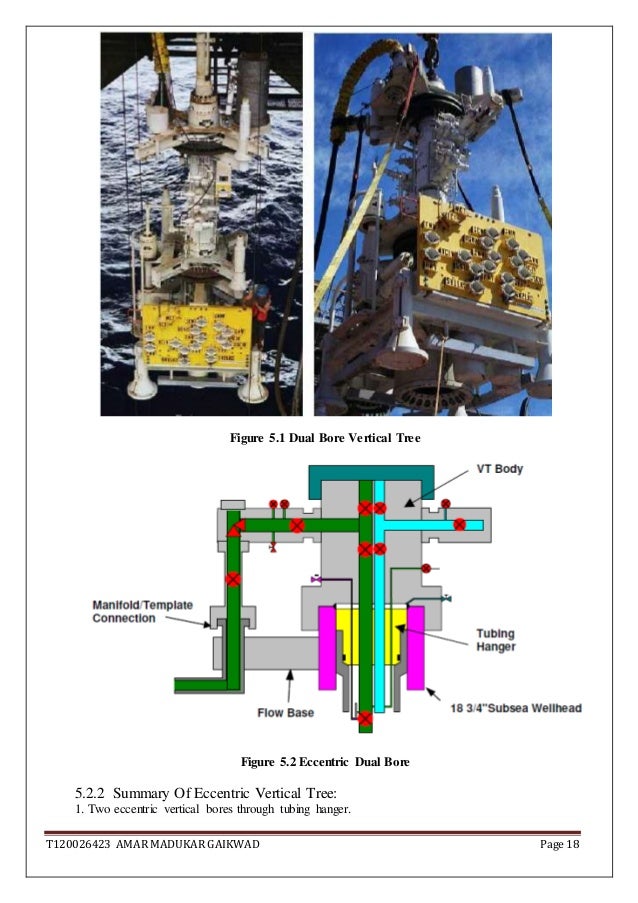 Figure 5.1 Dual Bore Vertical Tree

VT Body

Manifold/Template Connection

Tubing Hanger

Flow Base

18 3/4"Subsea Wellhead

Figure 5.2 Eccentric Dual Bore

5.2.2 Summary Of Eccentric Vertical Tree:

1. Two eccentric vertical bores through tubing hanger.

T120026423 AMAR MADUKAR GAIKWAD

Page 18