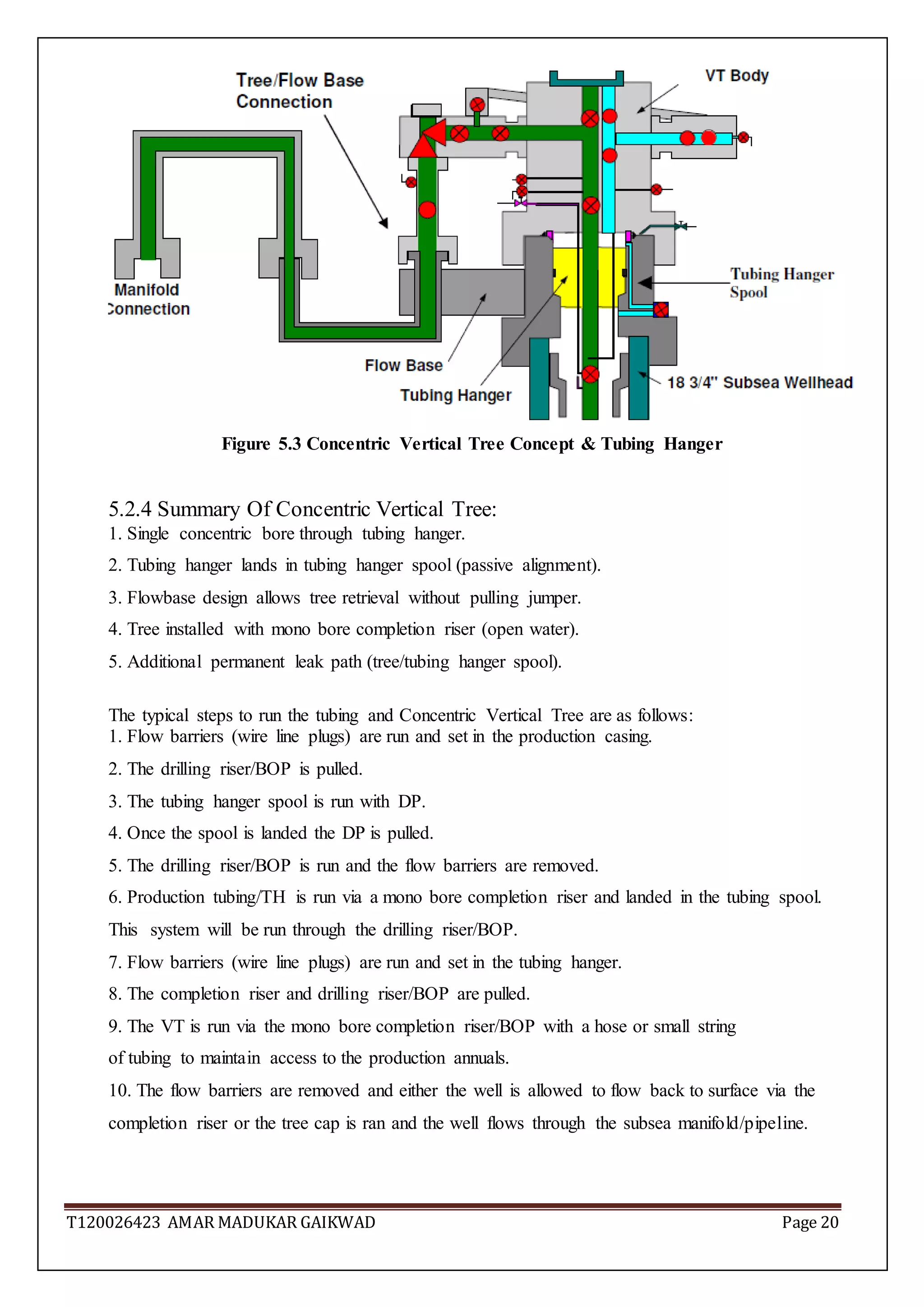 Tree/Flow Base Connection

VT Body

Manifold Connection

Tubing Hanger Spool

Flow Base

Tubing Hanger

18 3/4" Subsea Wellhead

Figure 5.3 Concentric Vertical Tree Concept & Tubing Hanger

5.2.4 Summary Of Concentric Vertical Tree:
1. Single concentric bore through tubing hanger.

2. Tubing hanger lands in tubing hanger spool (passive alignment).

3. Flowbase design allows tree retrieval without pulling jumper.

4. Tree installed with mono bore completion riser (open water).

5. Additional permanent leak path (tree/tubing hanger spool).

The typical steps to run the tubing and Concentric Vertical Tree are as follows:
1. Flow barriers (wire line plugs) are run and set in the production casing.

2. The drilling riser/BOP is pulled.

3. The tubing hanger spool is run with DP.

4. Once the spool is landed the DP is pulled.

5. The drilling riser/BOP is run and the flow barriers are removed.

6. Production tubing/TH is run via a mono bore completion riser and landed in the tubing spool. This system will be run through the drilling riser/BOP.

7. Flow barriers (wire line plugs) are run and set in the tubing hanger.

8. The completion riser and drilling riser/BOP are pulled.

9. The VT is run via the mono bore completion riser/BOP with a hose or small string of tubing to maintain access to the production annuals.

10. The flow barriers are removed and either the well is allowed to flow back to surface via the completion riser or the tree cap is ran and the well flows through the subsea manifold/pipeline.

T120026423 AMAR MADUKAR GAIKWAD

Page 20