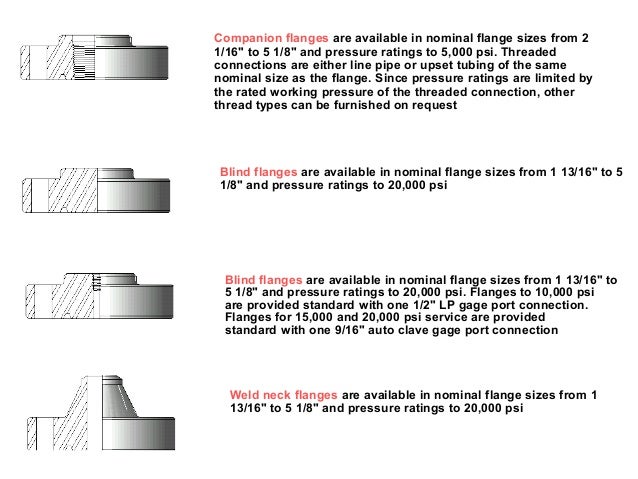 Companion flanges are available in nominal flange sizes from 2 1/16" to 5 1/8" and pressure ratings to 5,000 psi. Threaded connections are either line pipe or upset tubing of the same nominal size as the flange. Since pressure ratings are limited by the rated working pressure of the threaded connection, other thread types can be furnished on request

Blind flanges are available in nominal flange sizes from 1 13/16" to 5 1/8" and pressure ratings to 20,000 psi

Blind flanges are available in nominal flange sizes from 1 13/16" to 5 1/8" and pressure ratings to 20,000 psi. Flanges to 10,000 psi are provided standard with one 1/2" LP gage port connection. Flanges for 15,000 and 20,000 psi service are provided standard with one 9/16" auto clave gage port connection

Weld neck flanges are available in nominal flange sizes from 1 13/16" to 5 1/8" and pressure ratings to 20,000 psi