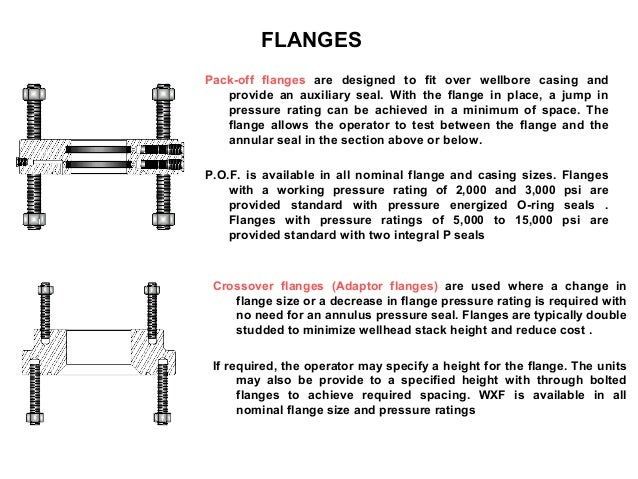 FLANGES

Pack-off flanges are designed to fit over wellbore casing and provide an auxiliary seal. With the flange in place, a jump in pressure rating can be achieved in a minimum of space. The flange allows the operator to test between the flange and the annular seal in the section above or below.

P.O.F. is available in all nominal flange and casing sizes. Flanges with a working pressure rating of 2,000 and 3,000 psi are provided standard with pressure energized O-ring seals . Flanges with pressure ratings of 5,000 to 15,000 psi are provided standard with two integral P seals

Crossover flanges (Adaptor flanges) are used where a change in flange size or a decrease in flange pressure rating is required with no need for an annulus pressure seal. Flanges are typically double studded to minimize wellhead stack height and reduce cost .

If required, the operator may specify a height for the flange. The units may also be provide to a specified height with through bolted flanges to achieve required spacing. WXF is available in all nominal flange size and pressure ratings