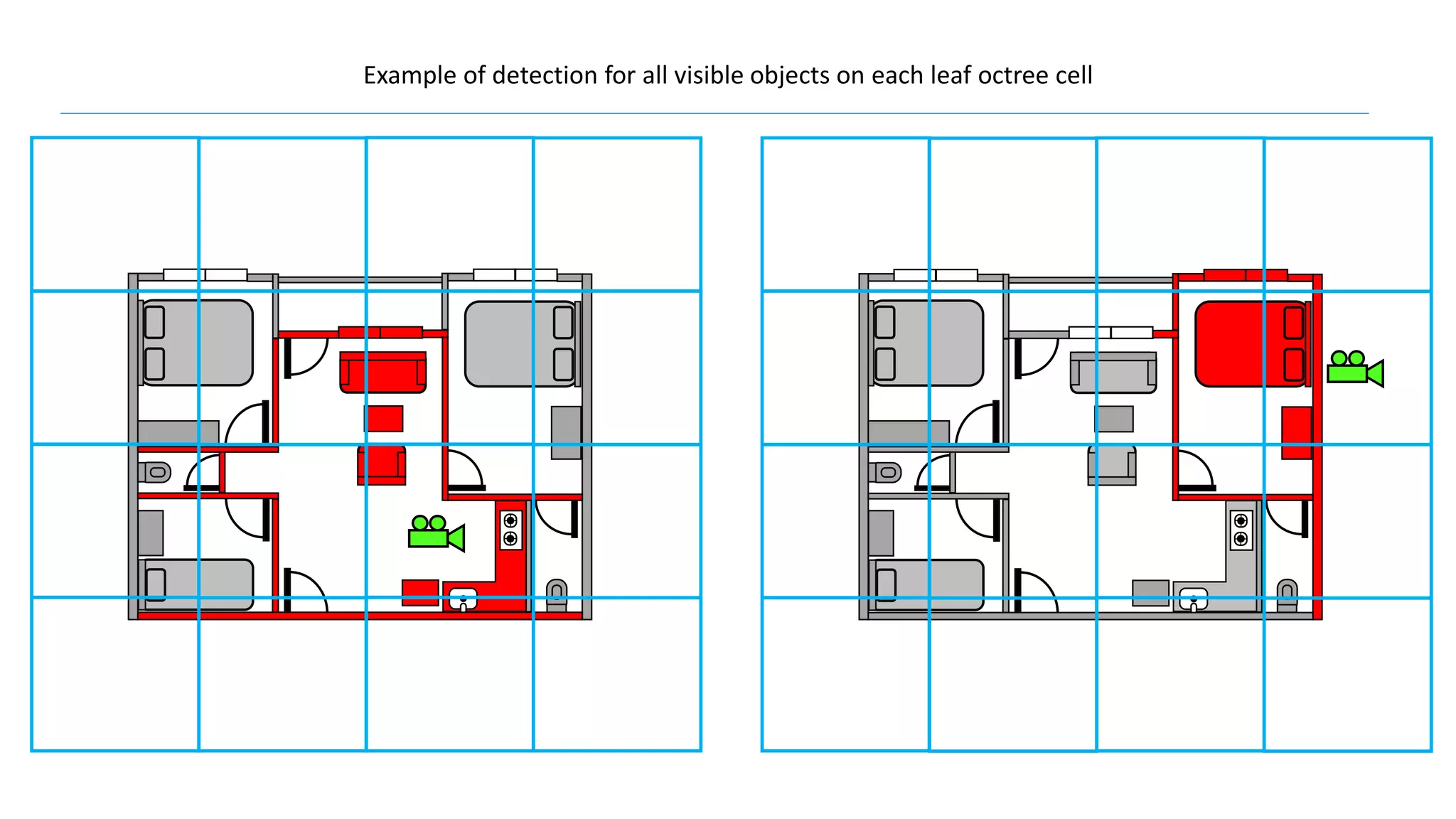 Example of detection for all visible objects on each leaf octree cell