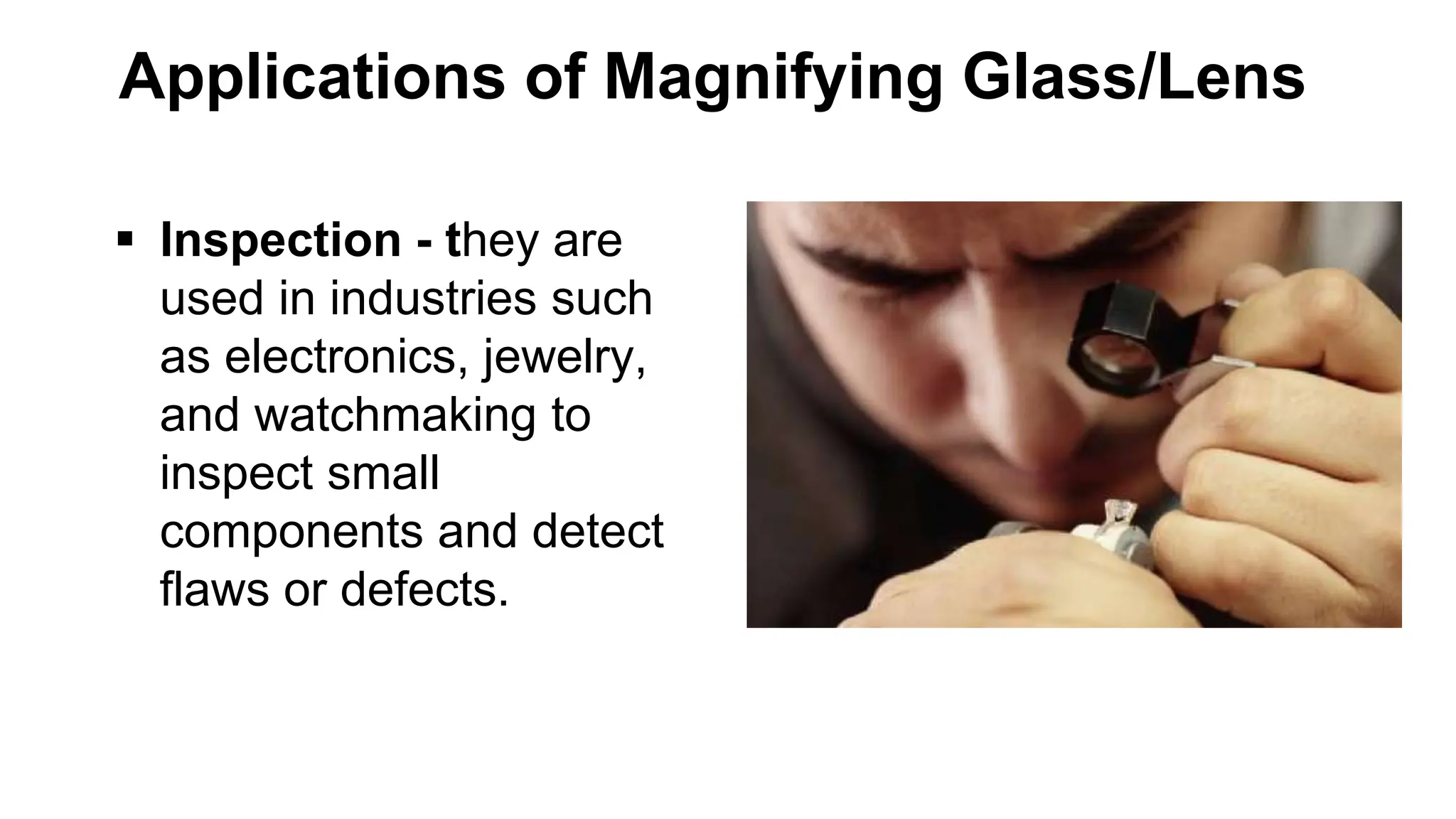 Applications of Magnifying Glass/Lens

▪ Inspection - they are used in industries such as electronics, jewelry, and watchmaking to inspect small components and detect flaws or defects.