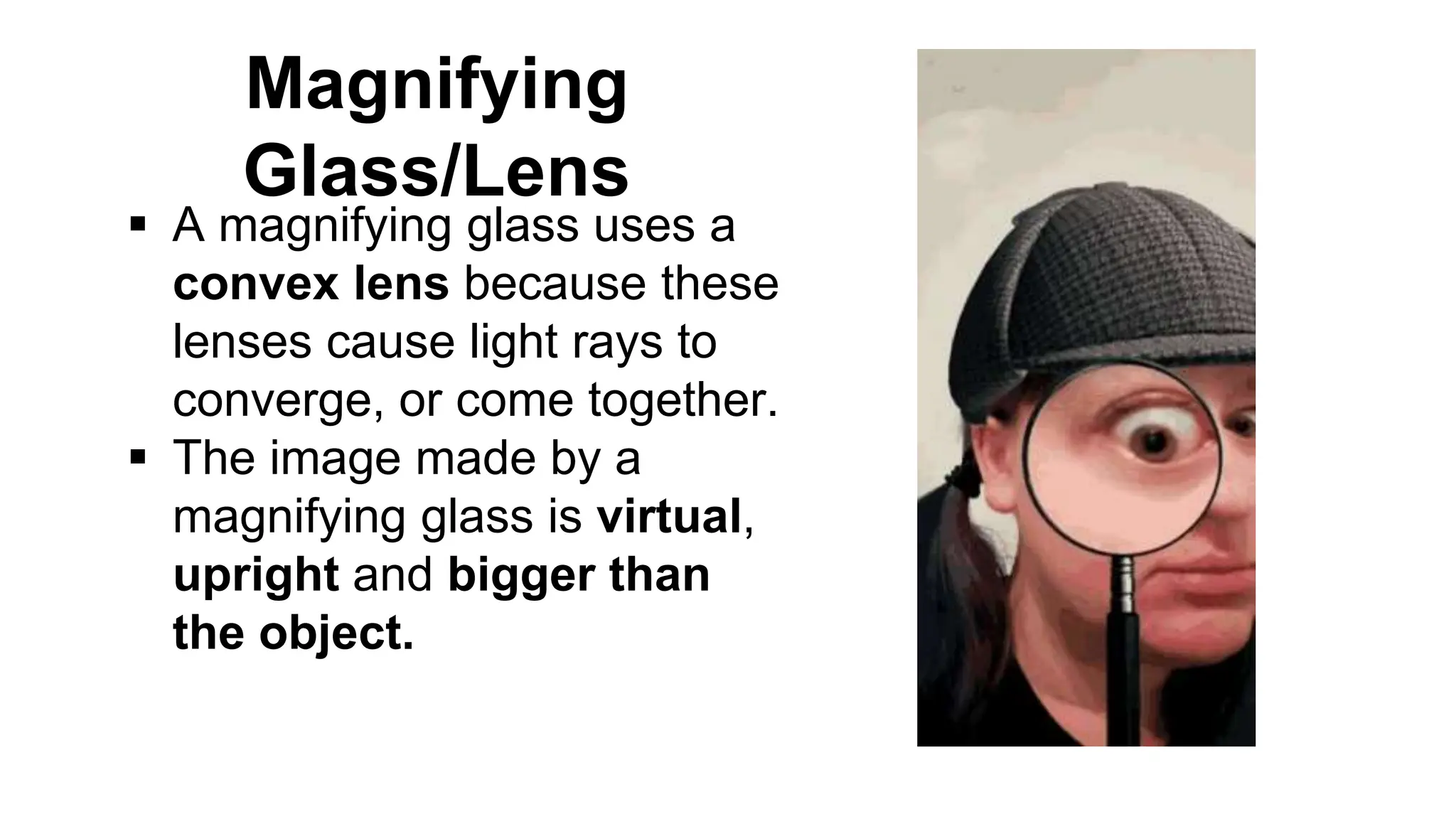 Magnifying Glass/Lens

▪ A magnifying glass uses a convex lens because these lenses cause light rays to converge, or come together.

▪ The image made by a magnifying glass is virtual, upright and bigger than the object.