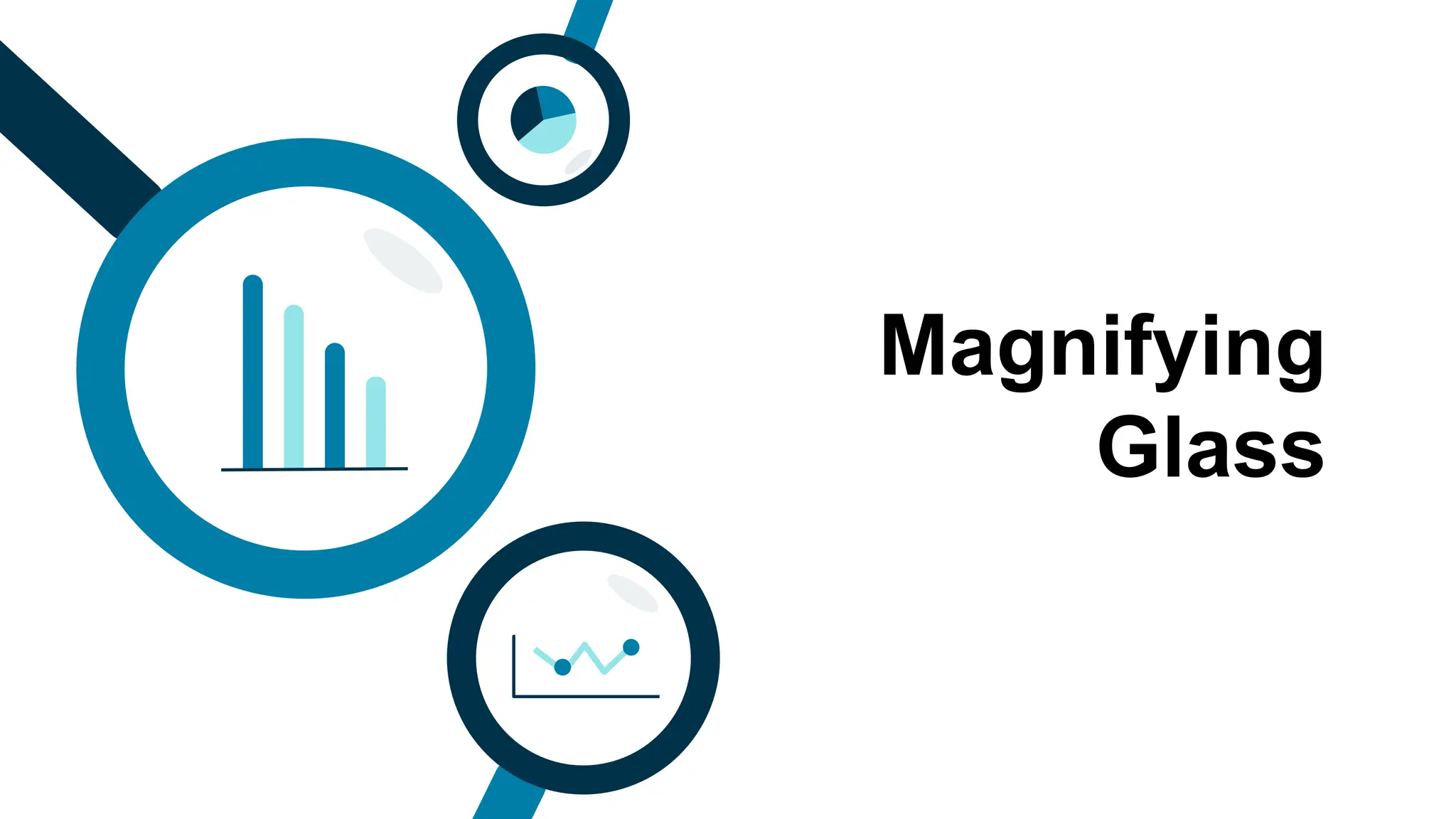 Magnifying Glass