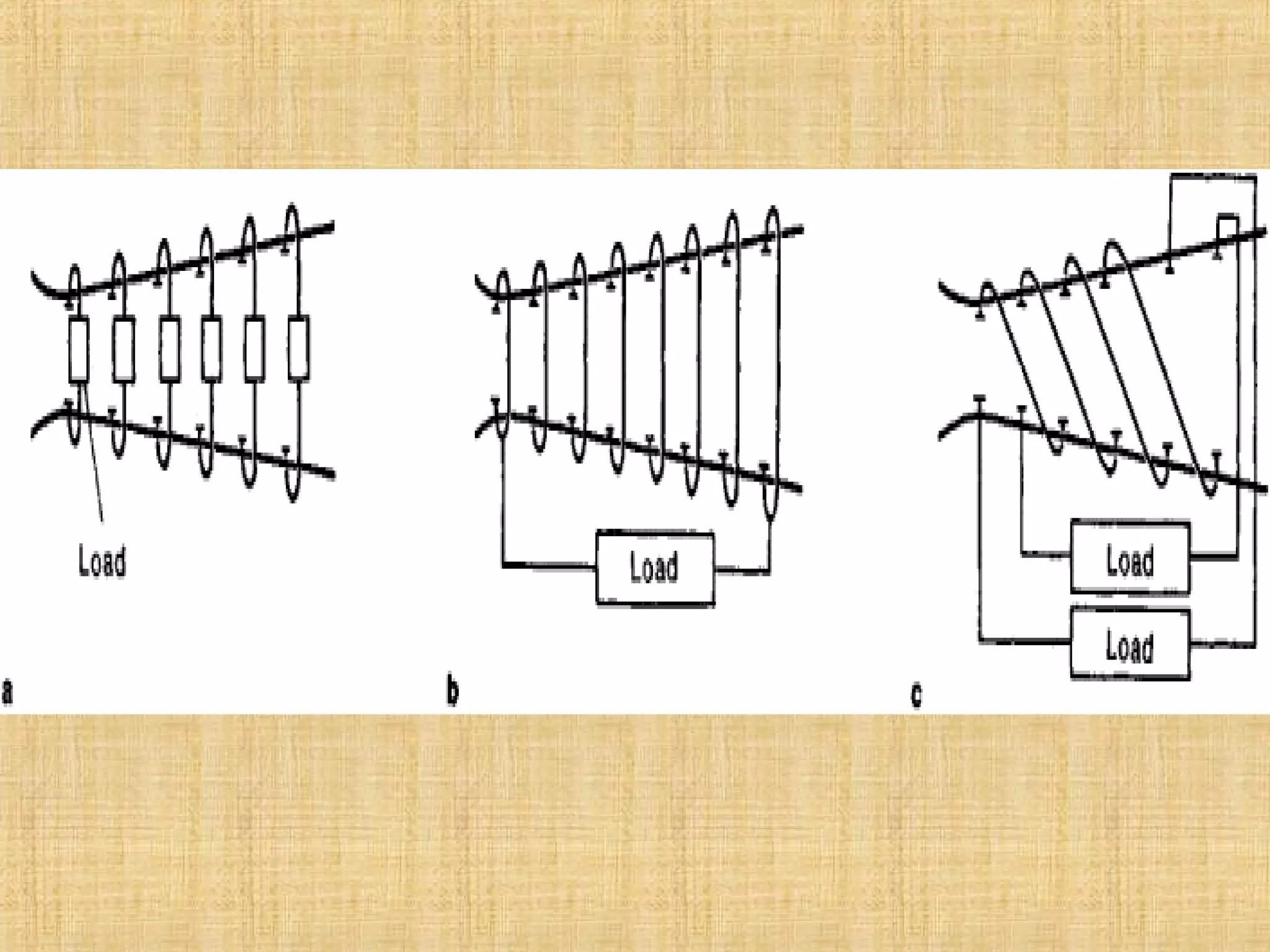 Load

a

Load

b

Load

Load

c