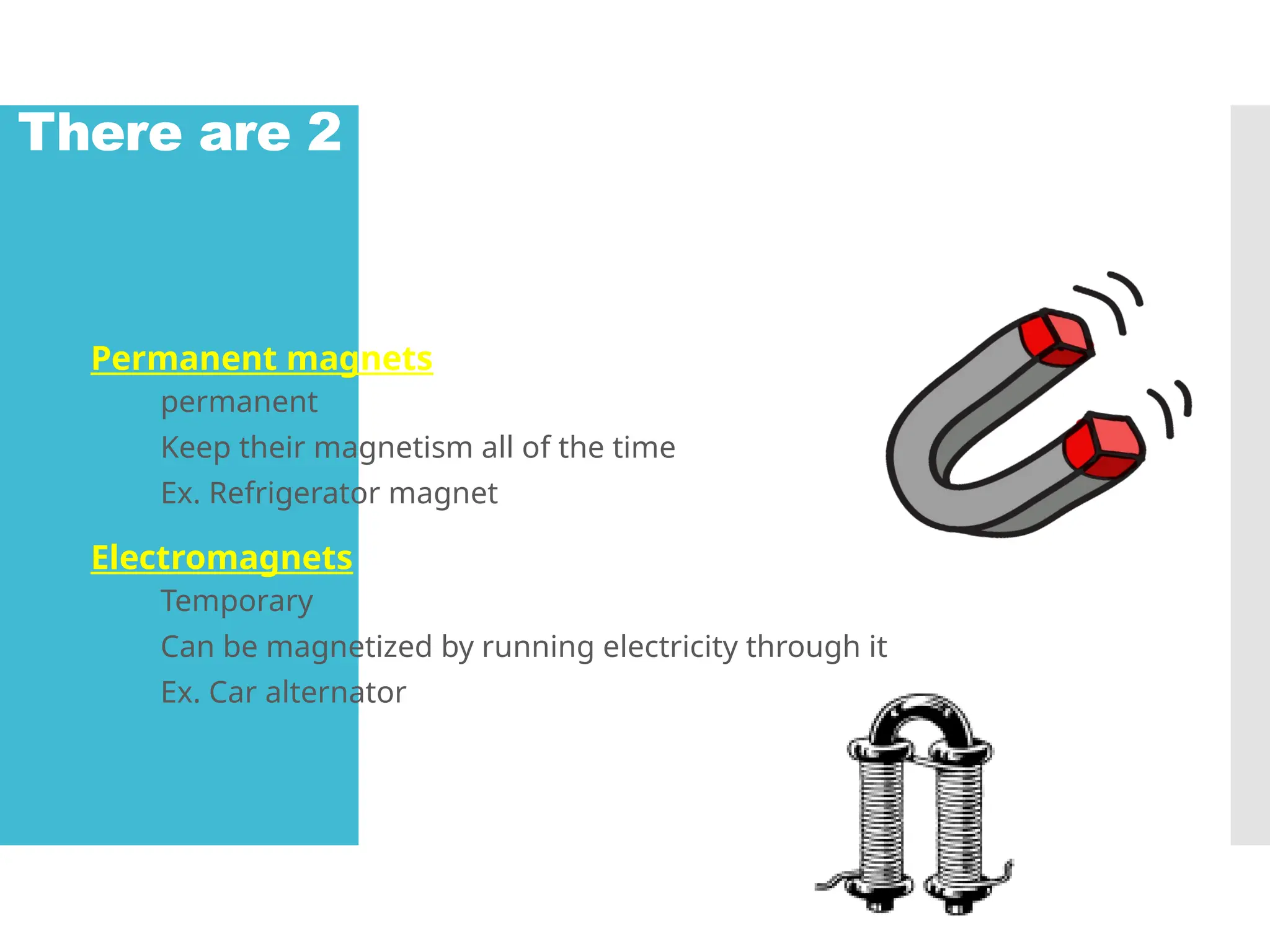 There are 2

Permanent magnets

permanent

Keep their magnetism all of the time

Ex. Refrigerator magnet

Electromagnets

Temporary

Can be magnetized by running electricity through it

Ex. Car alternator