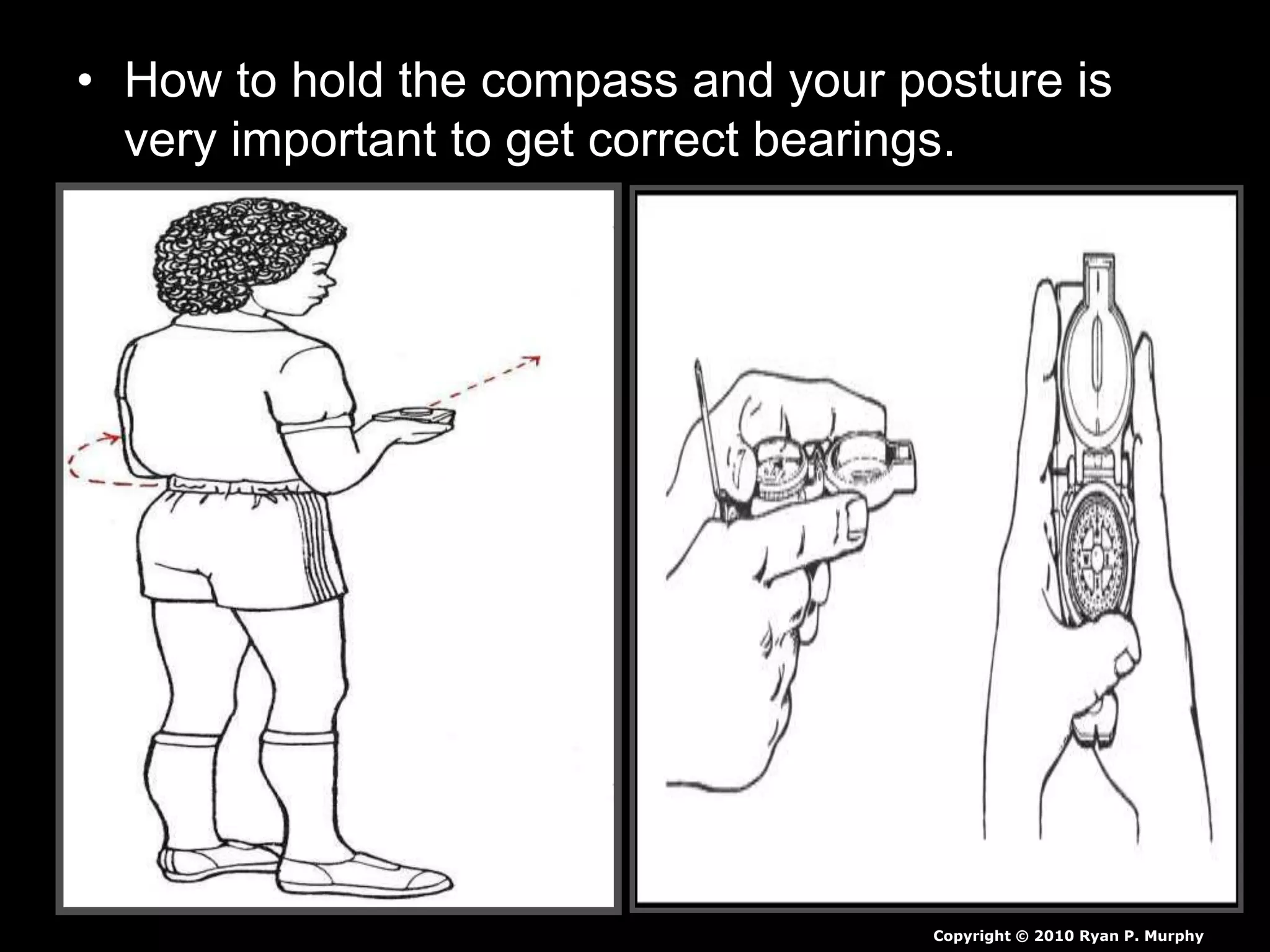 • How to hold the compass and your posture is very important to get correct bearings.

Copyright © 2010 Ryan P. Murphy