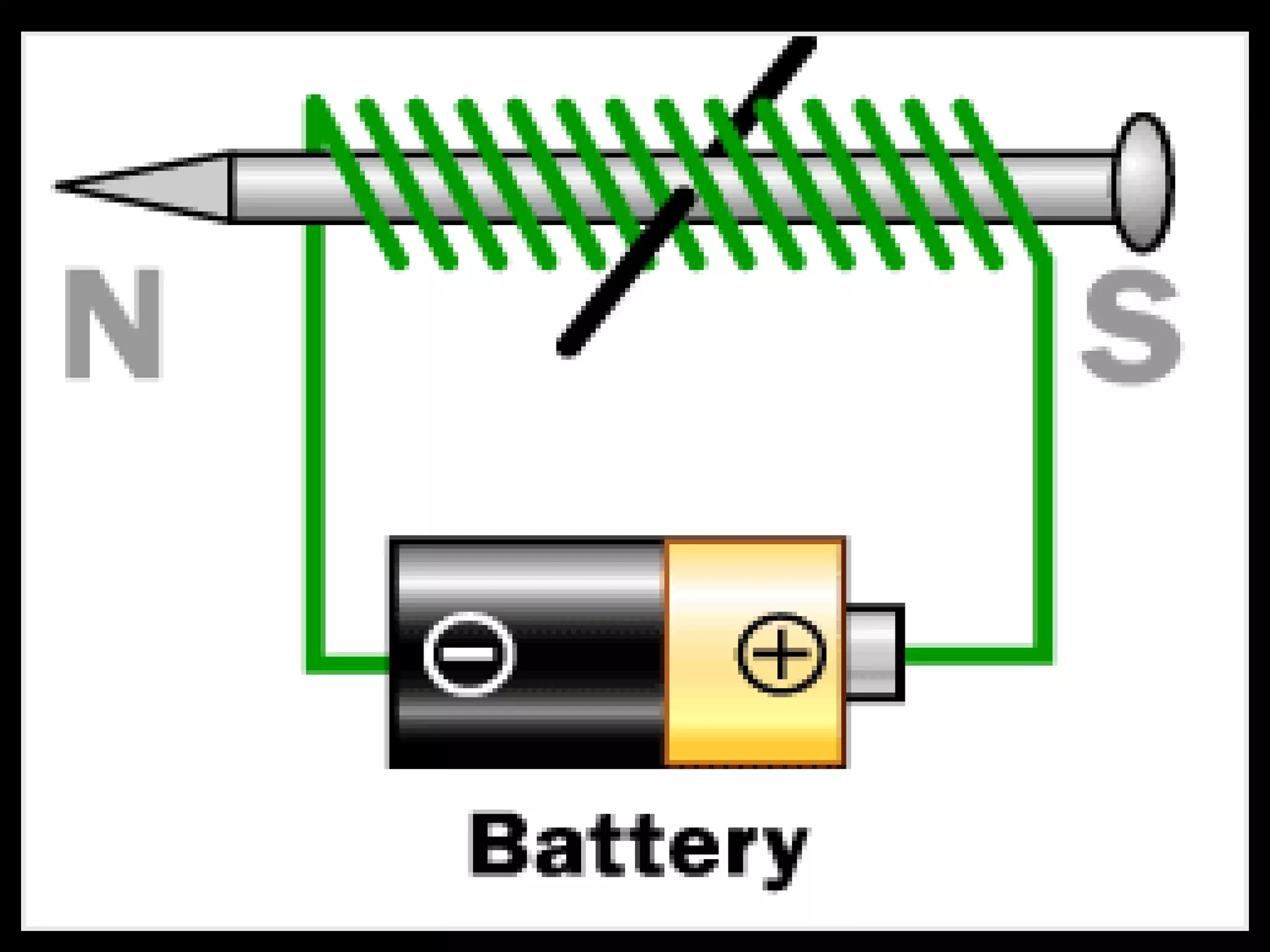 N

S

−

+

Battery